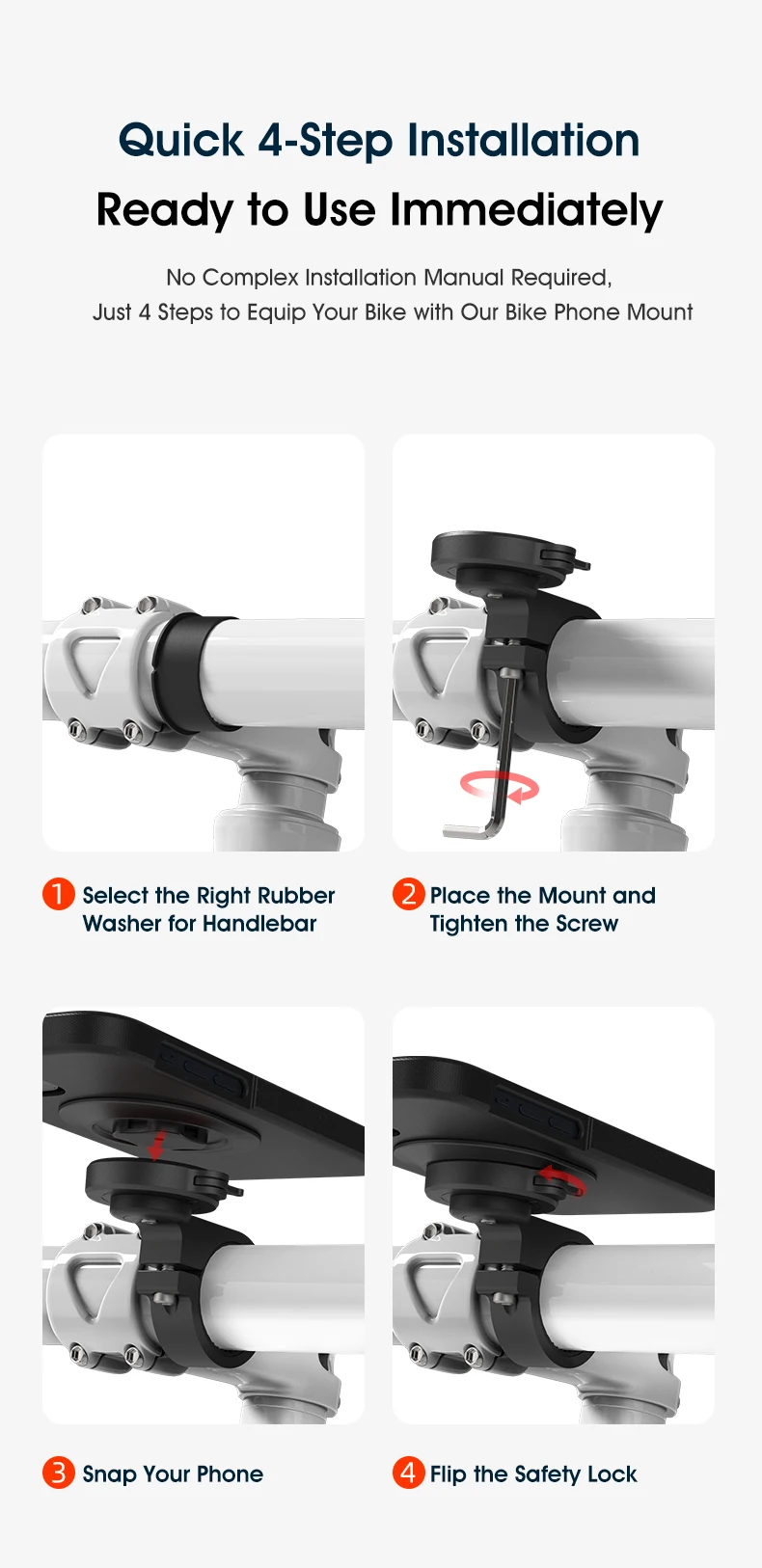 Quick 4-Step Installation

Ready to Use Immediately

No Complex Installation Manual Required,
Just 4 Steps to Equip Your Bike with Our Bike Phone Mount

1 Select the Right Rubber Washer for Handlebar

2 Place the Mount and Tighten the Screw

3 Snap Your Phone

4 Flip the Safety Lock