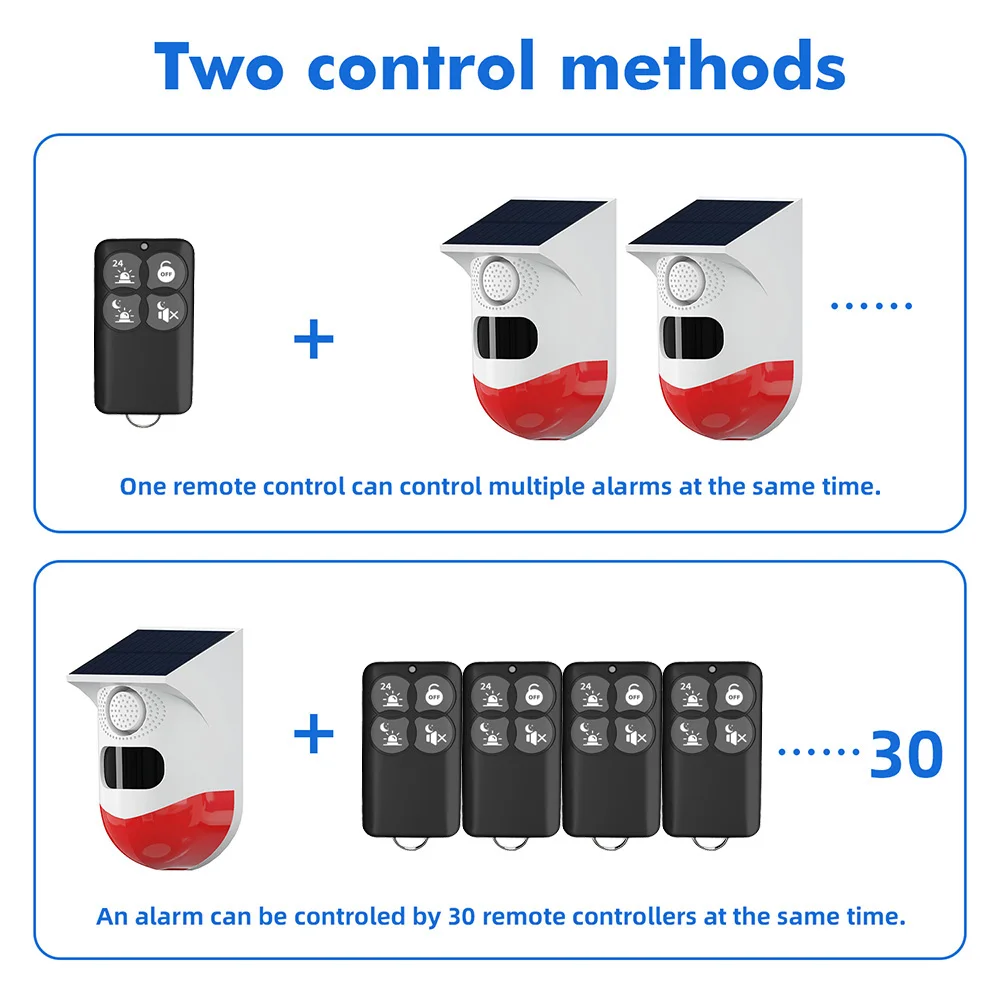 Two control methods

24 OFF

+ ......

One remote control can control multiple alarms at the same time.

+ 24 OFF 24 OFF 24 OFF 24 OFF ......30

An alarm can be controled by 30 remote controllers at the same time.