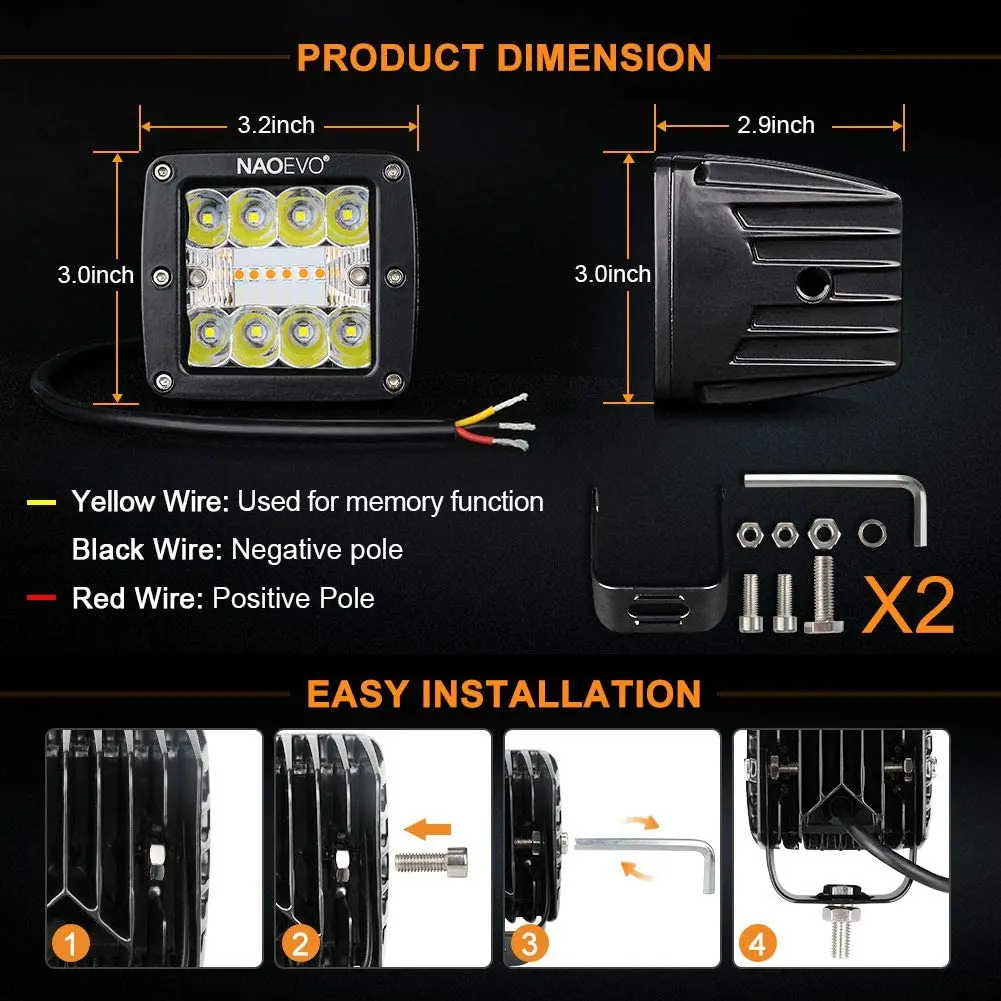 PRODUCT DIMENSION

3.2inch

NAOEVO®

3.0inch

2.9inch

3.0inch

Yellow Wire: Used for memory function

Black Wire: Negative pole

Red Wire: Positive Pole

X2

EASY INSTALLATION

1

2

3

4