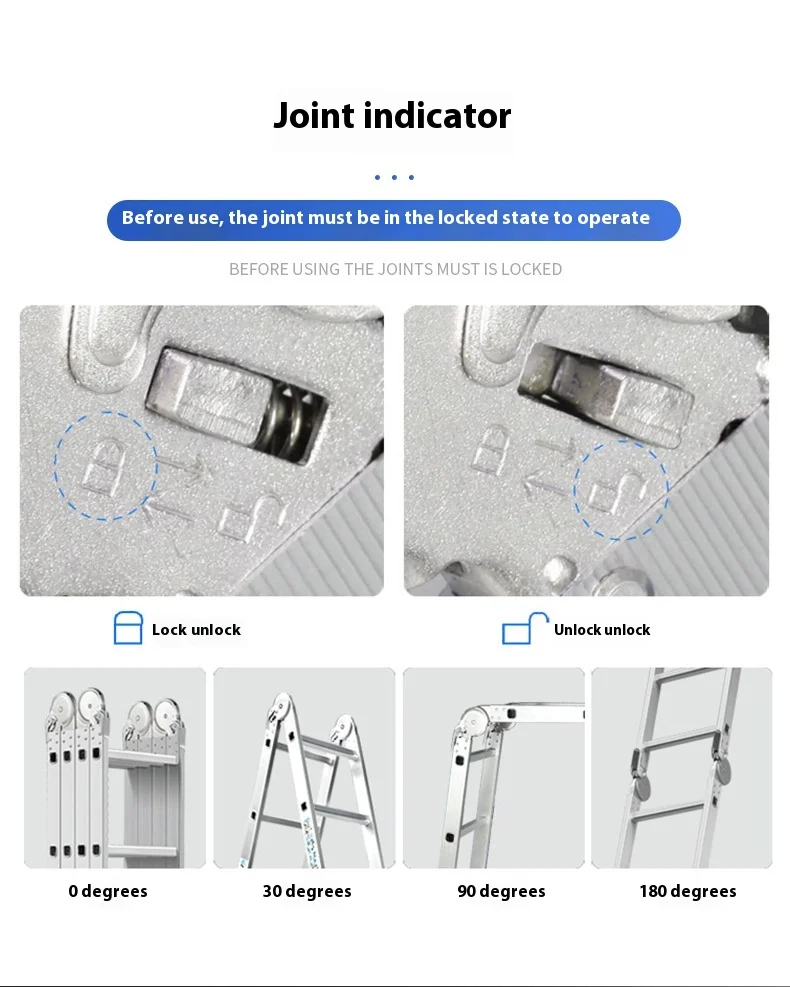 Joint indicator

Before use, the joint must be in the locked state to operate

BEFORE USING THE JOINTS MUST IS LOCKED

Lock unlock

Unlock unlock

0 degrees

30 degrees

90 degrees

180 degrees