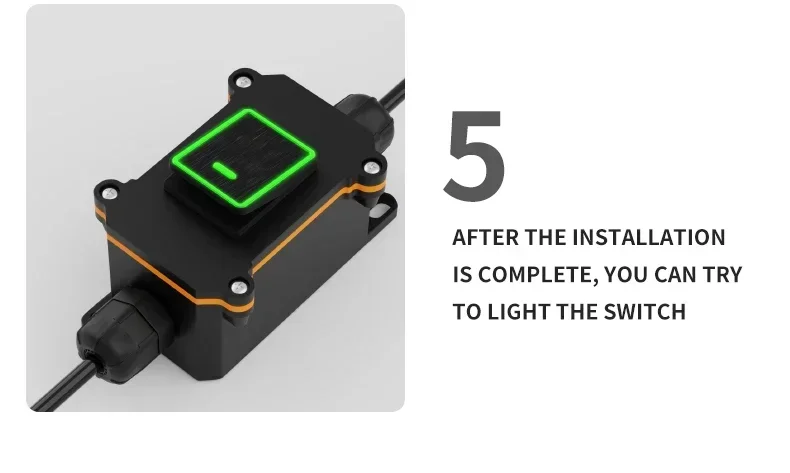 5

AFTER THE INSTALLATION IS COMPLETE, YOU CAN TRY TO LIGHT THE SWITCH