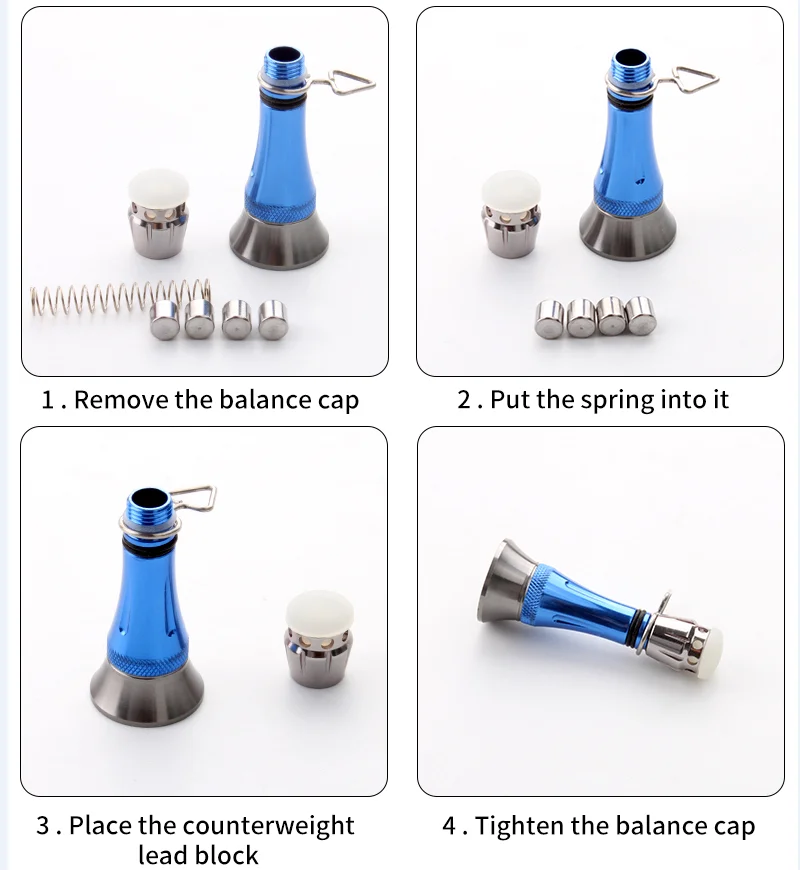 1 . Remove the balance cap

2 . Put the spring into it

3 . Place the counterweight lead block

4 . Tighten the balance cap