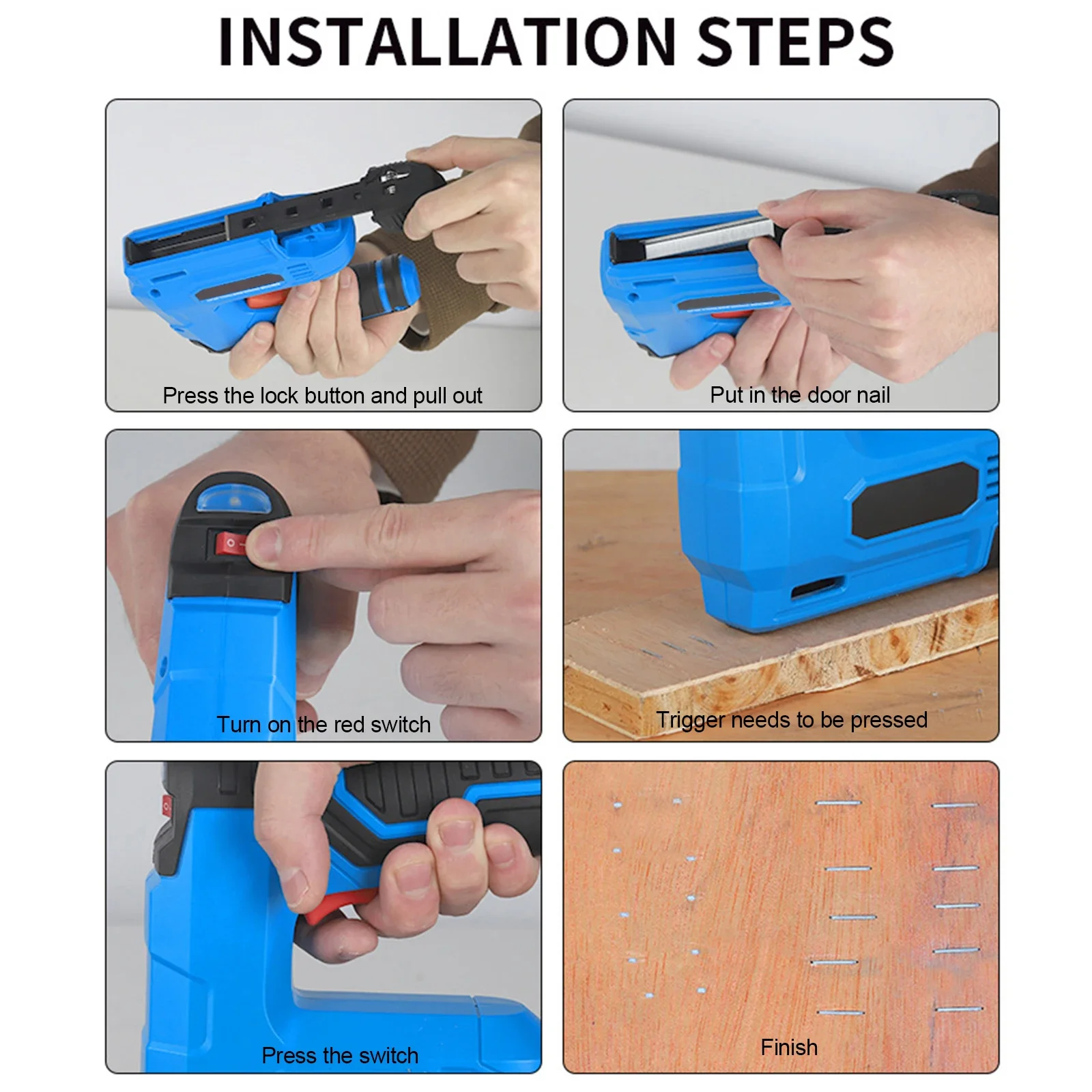 INSTALLATION STEPS

Press the lock button and pull out

Put in the door nail

Turn on the red switch

Trigger needs to be pressed

Press the switch

Finish