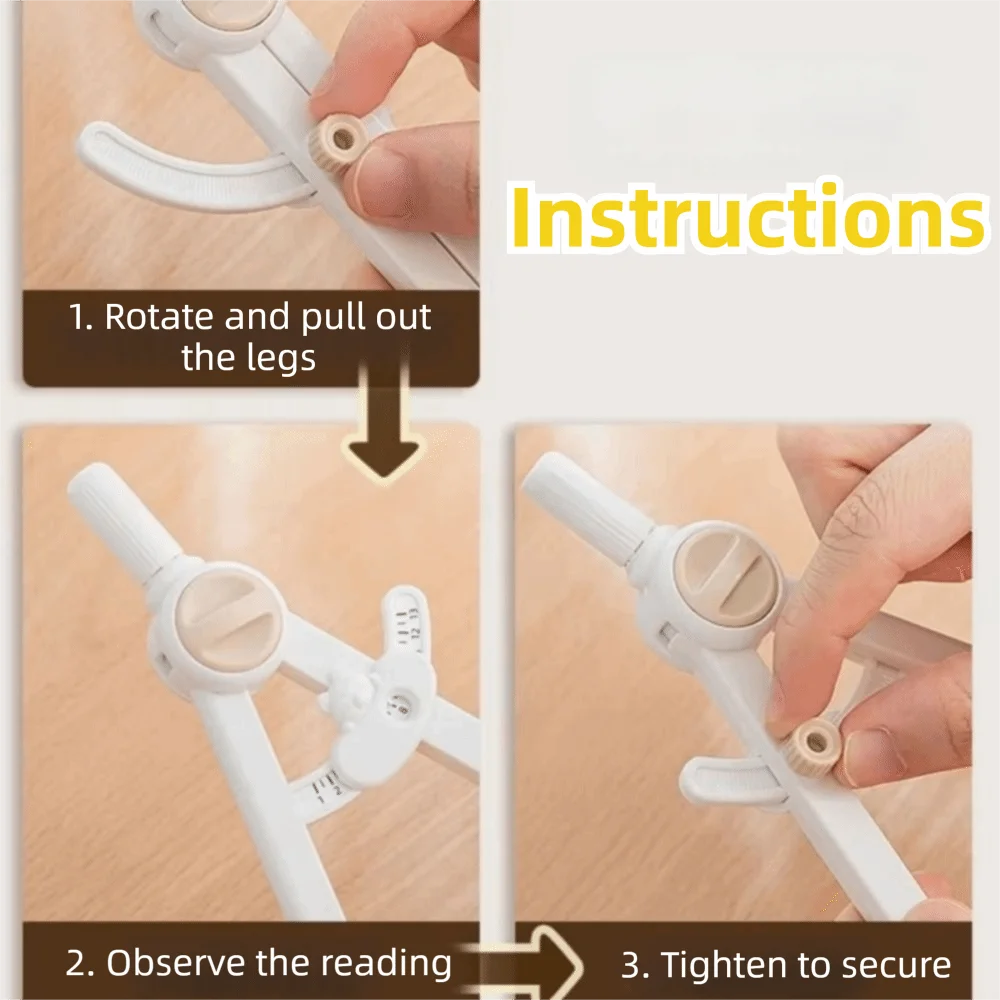 Instructions

1. Rotate and pull out the legs

12 13

8

1 2

2. Observe the reading

3. Tighten to secure