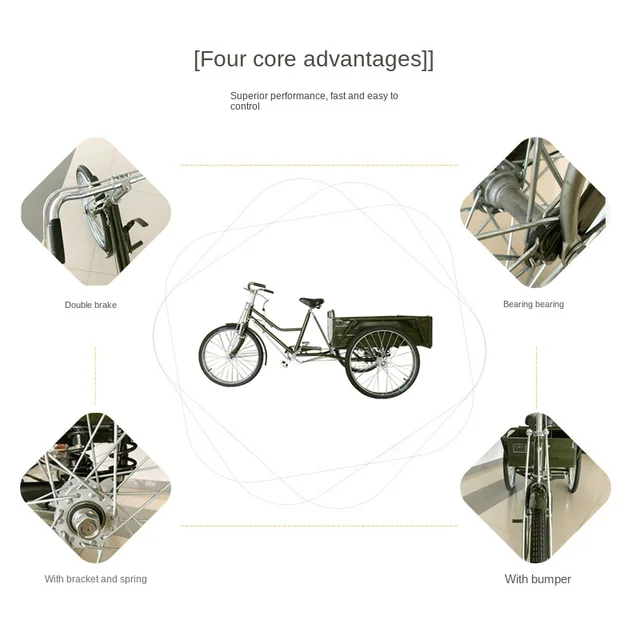 [Four core advantages]]

Superior performance, fast and easy to control

Double brake

Bearing bearing

With bracket and spring

With bumper