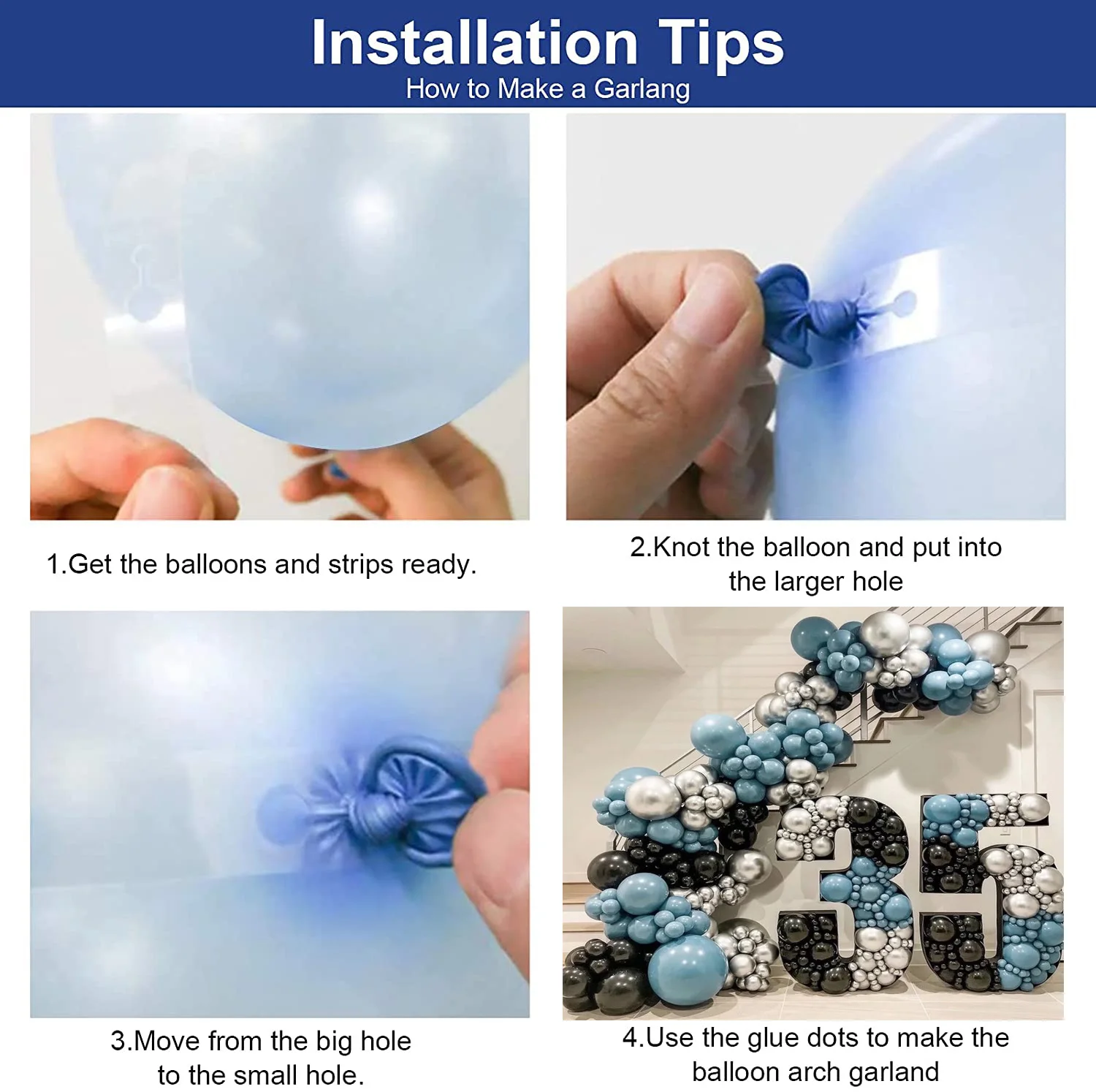 Installation Tips
How to Make a Garlang

1.Get the balloons and strips ready.

2.Knot the balloon and put into the larger hole

3.Move from the big hole to the small hole.

4.Use the glue dots to make the balloon arch garland