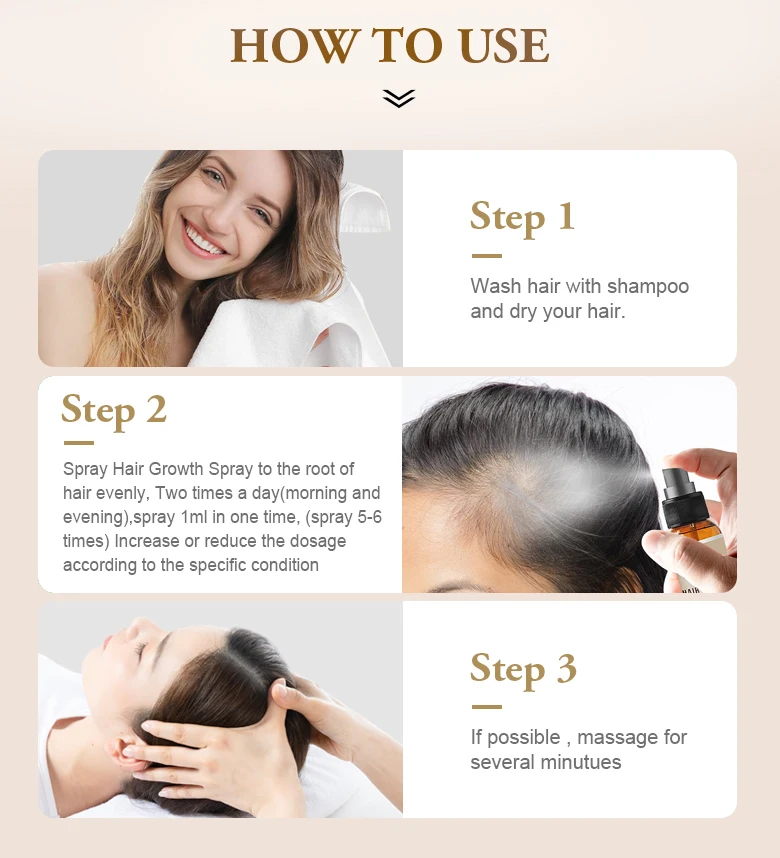 HOW TO USE

Step 1

Wash hair with shampoo and dry your hair.

Step 2

Spray Hair Growth Spray to the root of hair evenly, Two times a day(morning and evening),spray 1ml in one time, (spray 5-6 times) Increase or reduce the dosage according to the specific condition

Step 3

If possible , massage for several minutues