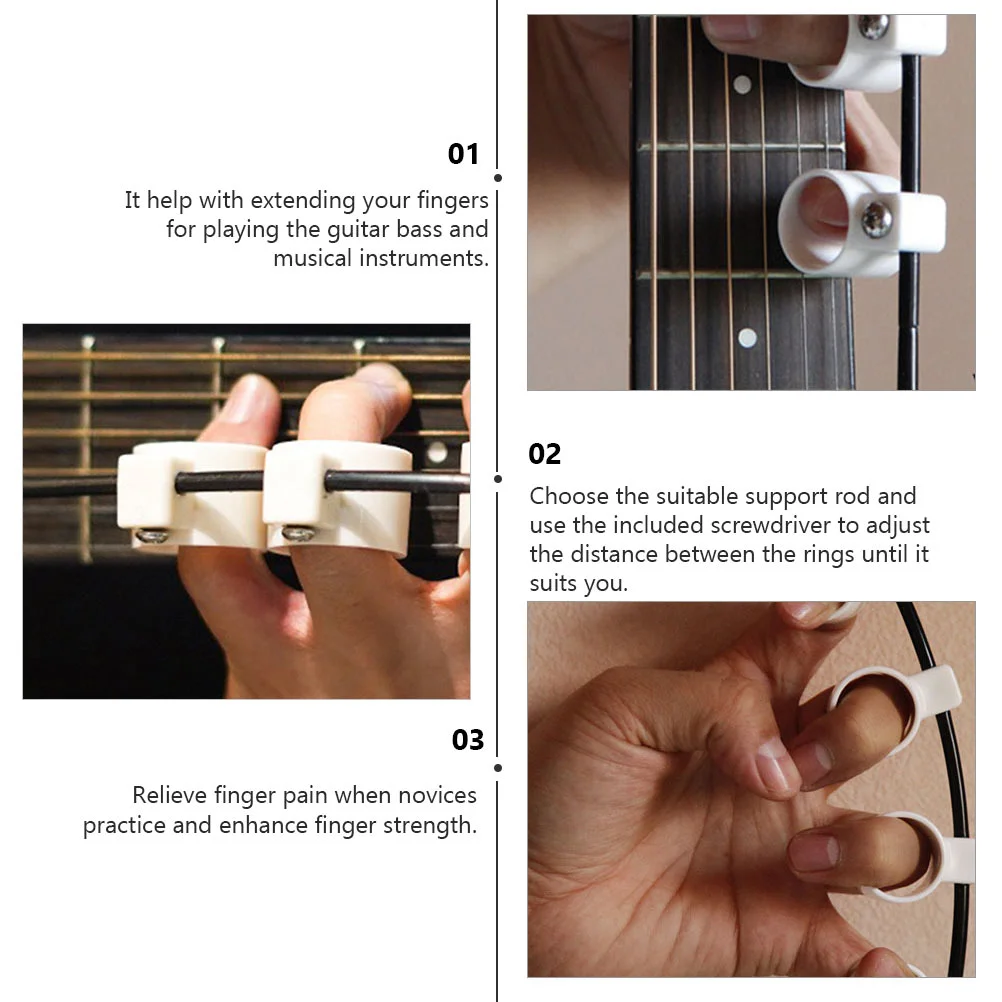 01

It help with extending your fingers for playing the guitar bass and musical instruments.

02

Choose the suitable support rod and use the included screwdriver to adjust the distance between the rings until it suits you.

03

Relieve finger pain when novices practice and enhance finger strength.