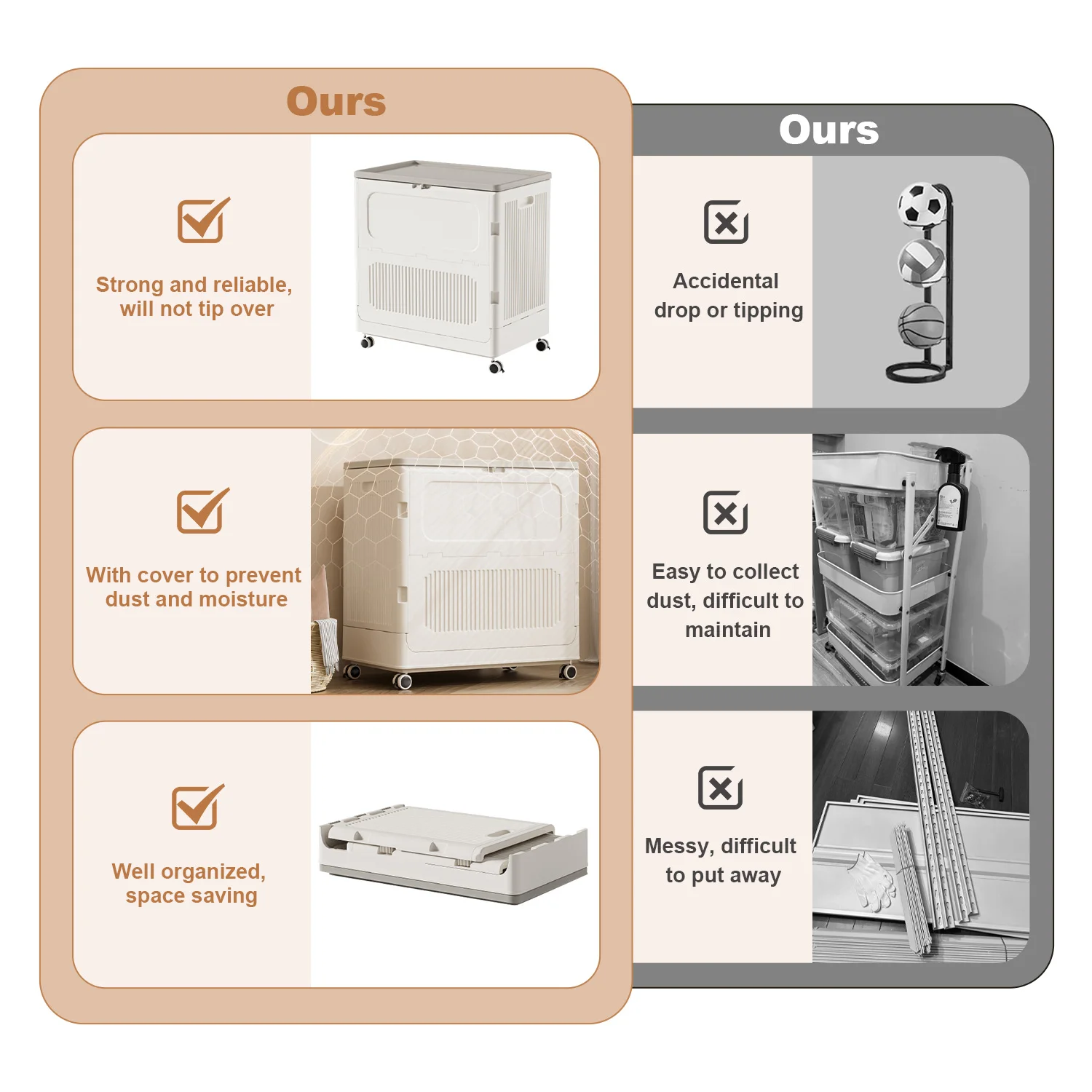 Ours

Strong and reliable, will not tip over

With cover to prevent dust and moisture

Well organized, space saving

Ours

Accidental drop or tipping

Easy to collect dust, difficult to maintain

Messy, difficult to put away