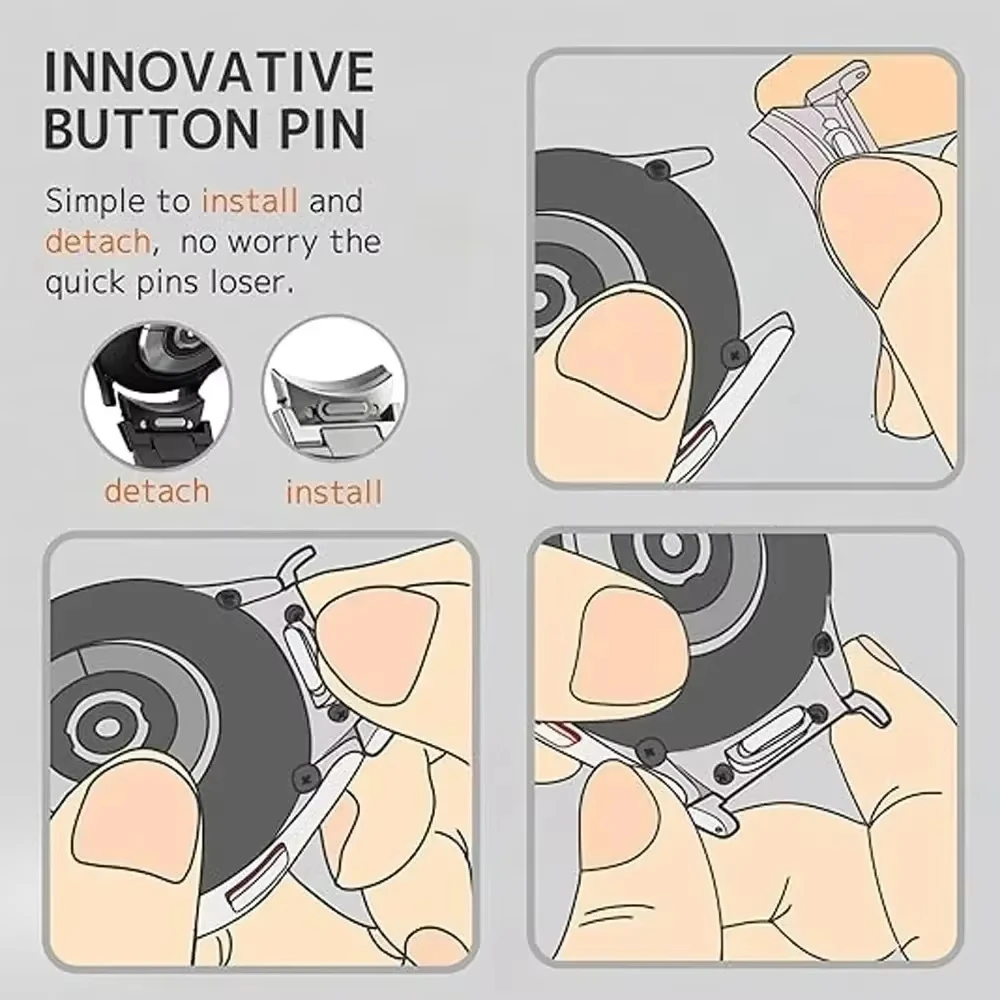 INNOVATIVE BUTTON PIN

Simple to install and detach, no worry the quick pins loser.

detach

install