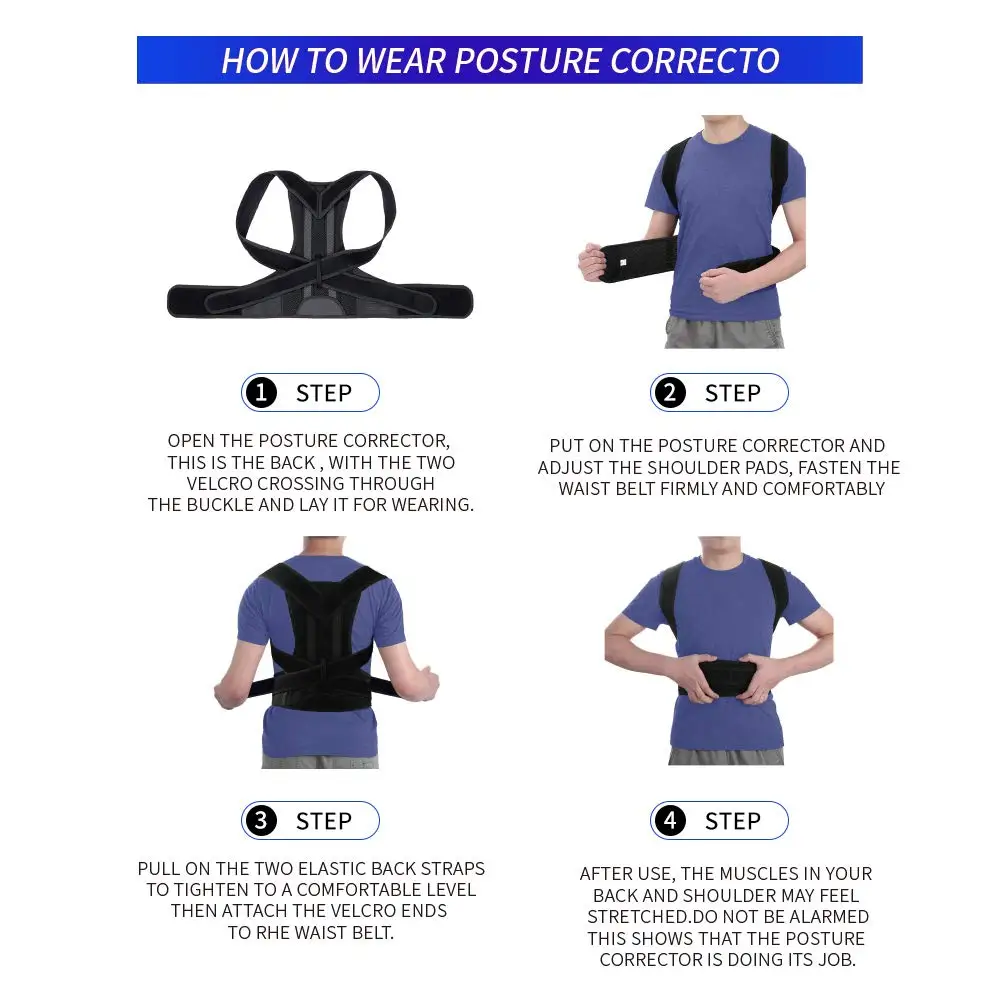 HOW TO WEAR POSTURE CORRECTO

1 STEP

OPEN THE POSTURE CORRECTOR, THIS IS THE BACK , WITH THE TWO VELCRO CROSSING THROUGH THE BUCKLE AND LAY IT FOR WEARING.

2 STEP

PUT ON THE POSTURE CORRECTOR AND ADJUST THE SHOULDER PADS, FASTEN THE WAIST BELT FIRMLY AND COMFORTABLY

3 STEP

PULL ON THE TWO ELASTIC BACK STRAPS TO TIGHTEN TO A COMFORTABLE LEVEL THEN ATTACH THE VELCRO ENDS TO RHE WAIST BELT.

4 STEP

AFTER USE, THE MUSCLES IN YOUR BACK AND SHOULDER MAY FEEL STRETCHED.DO NOT BE ALARMED THIS SHOWS THAT THE POSTURE CORRECTOR IS DOING ITS JOB.