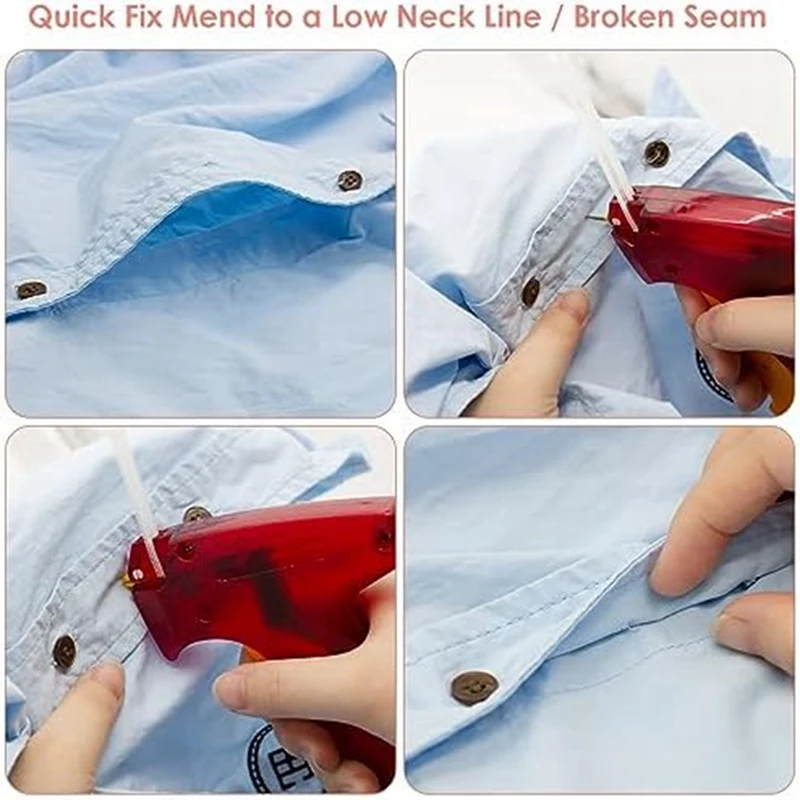 Quick Fix Mend to a Low Neck Line / Broken Seam