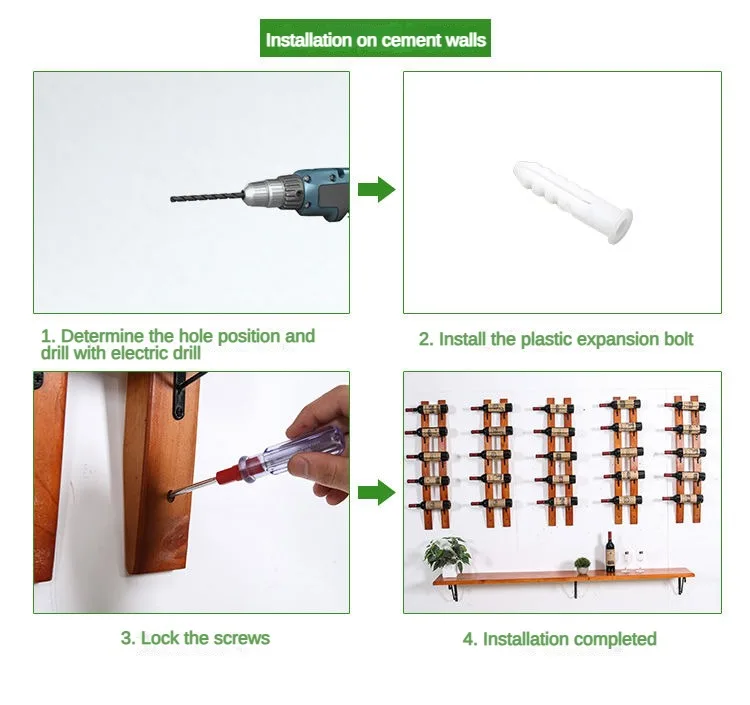 Installation on cement walls

1. Determine the hole position and drill with electric drill

2. Install the plastic expansion bolt

3. Lock the screws

4. Installation completed