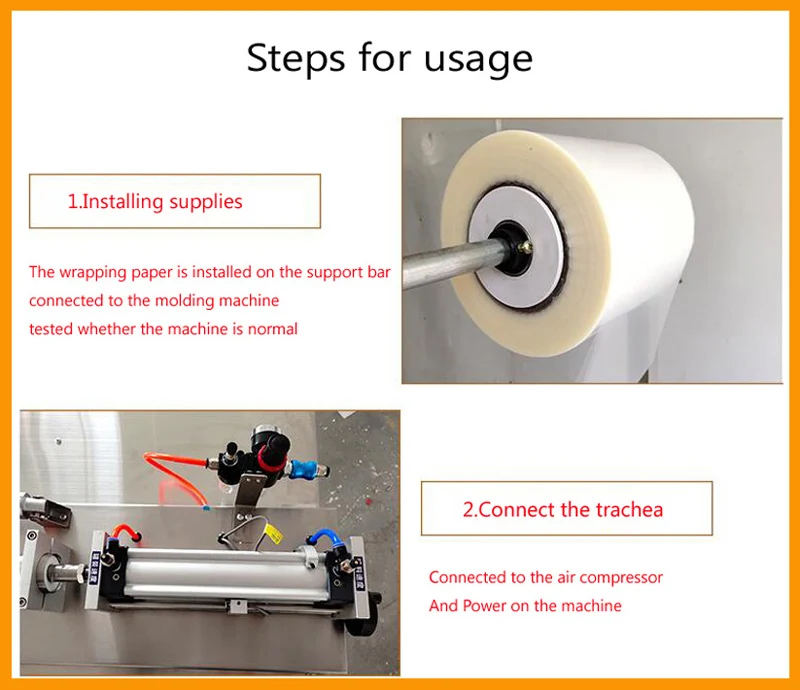 Steps for usage

1.Installing supplies

The wrapping paper is installed on the support bar
connected to the molding machine
tested whether the machine is normal

2.Connect the trachea

Connected to the air compressor
And Power on the machine