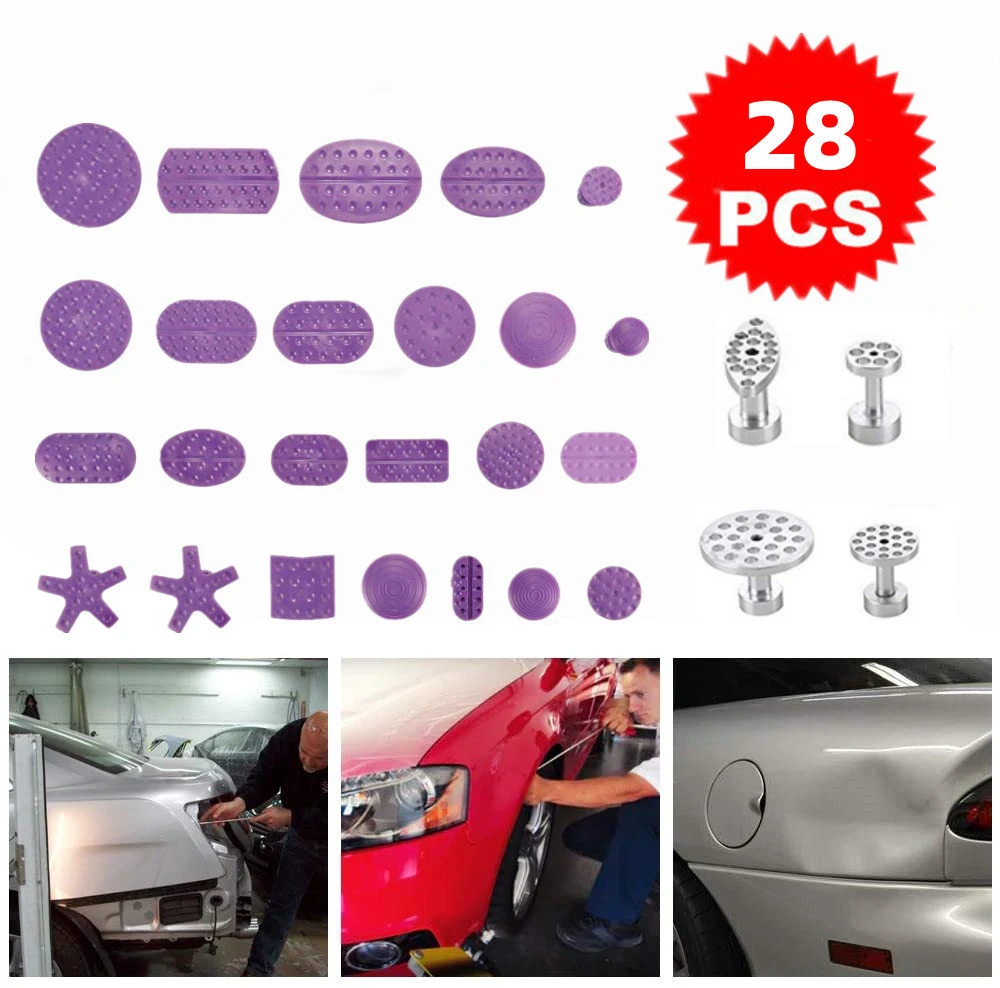 28
PCS