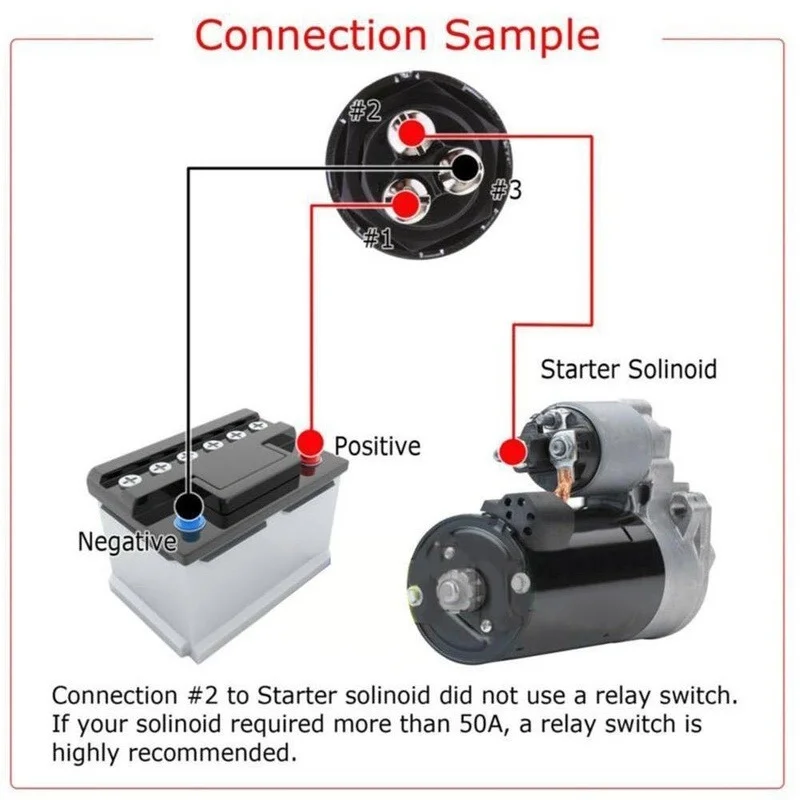 Connection Sample

#2

#3

#1

Starter Solinoid

Positive

Negative

Connection #2 to Starter solinoid did not use a relay switch. If your solinoid required more than 50A, a relay switch is highly recommended.