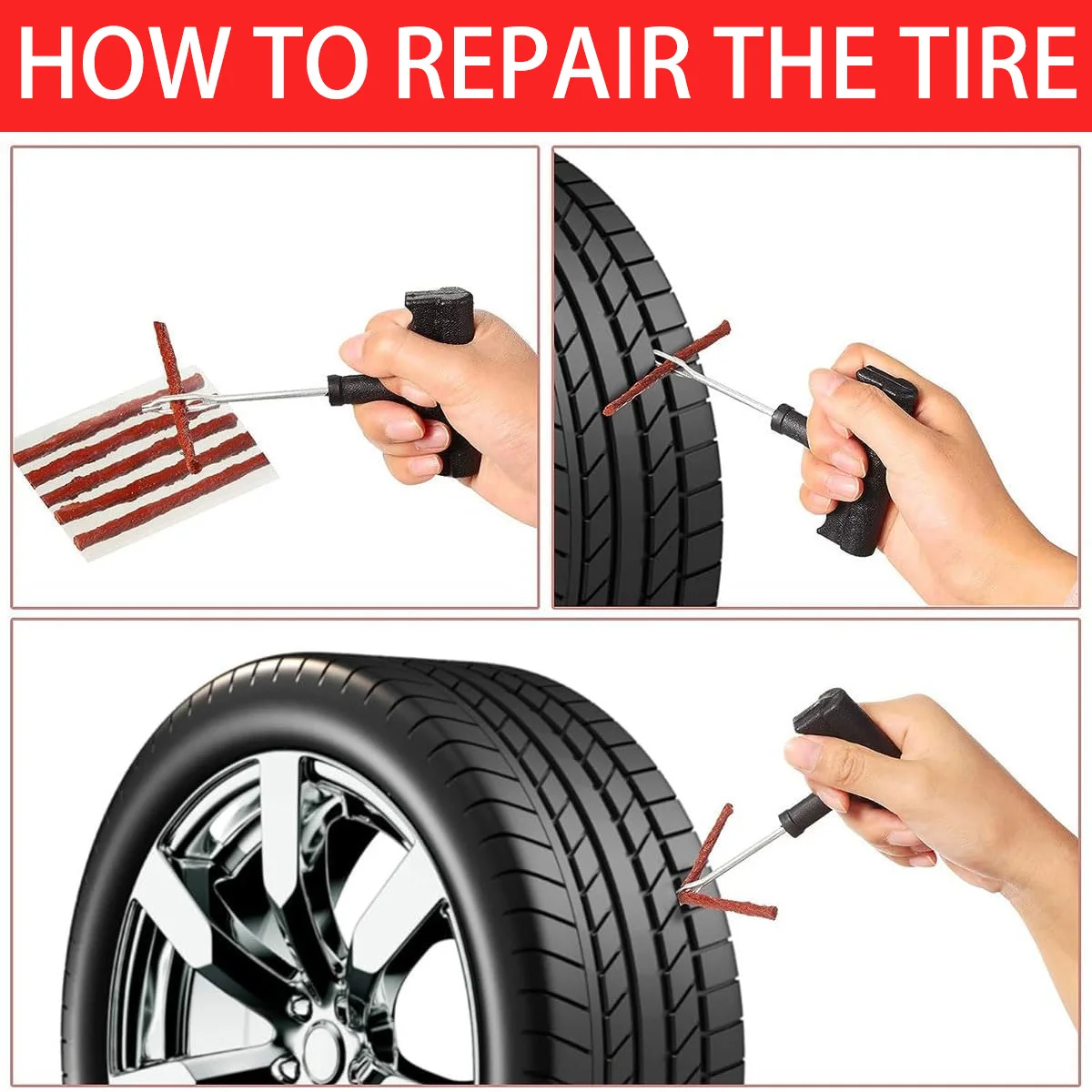 HOW TO REPAIR THE TIRE