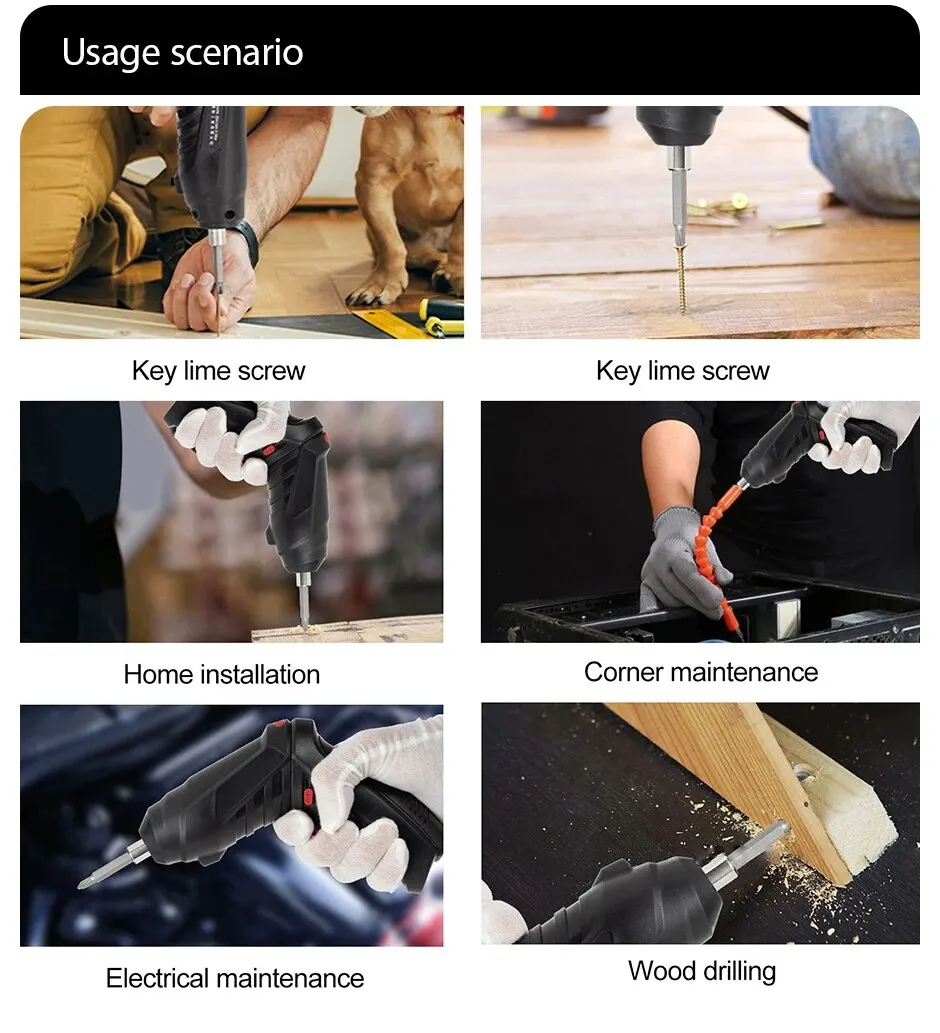 Usage scenario

Key lime screw

Key lime screw

Home installation

Corner maintenance

Electrical maintenance

Wood drilling