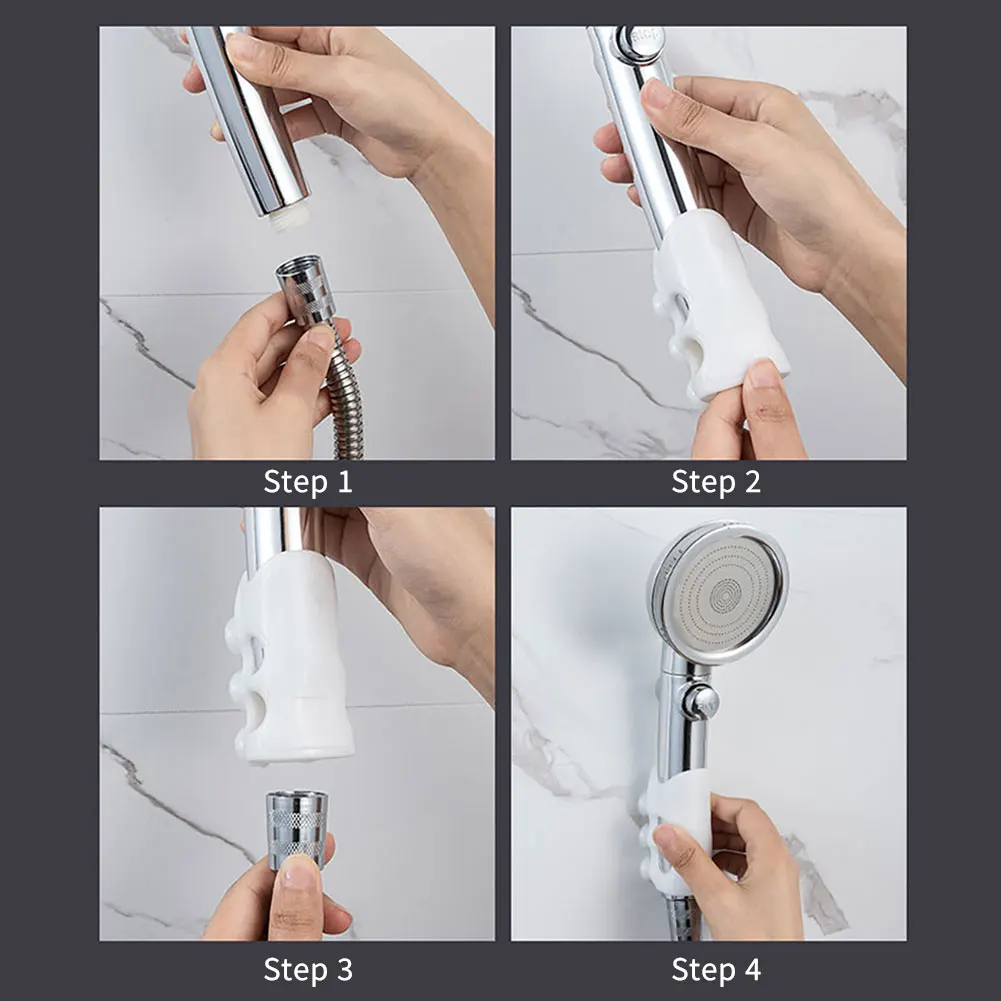 Step 1

Step 2

Step 3

Step 4