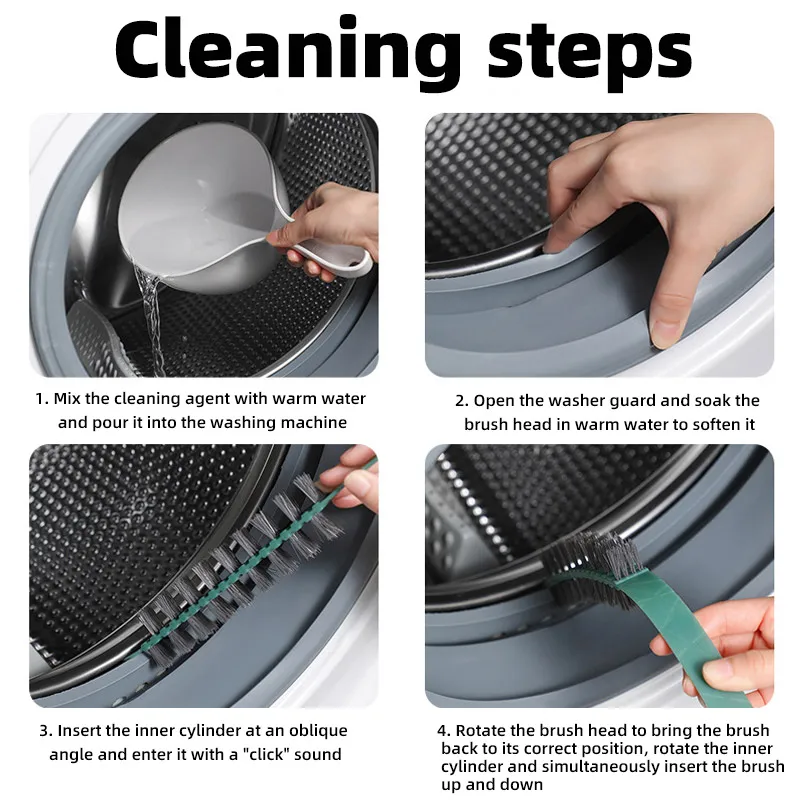 Cleaning steps

1. Mix the cleaning agent with warm water and pour it into the washing machine

2. Open the washer guard and soak the brush head in warm water to soften it

3. Insert the inner cylinder at an oblique angle and enter it with a "click" sound

4. Rotate the brush head to bring the brush back to its correct position, rotate the inner cylinder and simultaneously insert the brush up and down