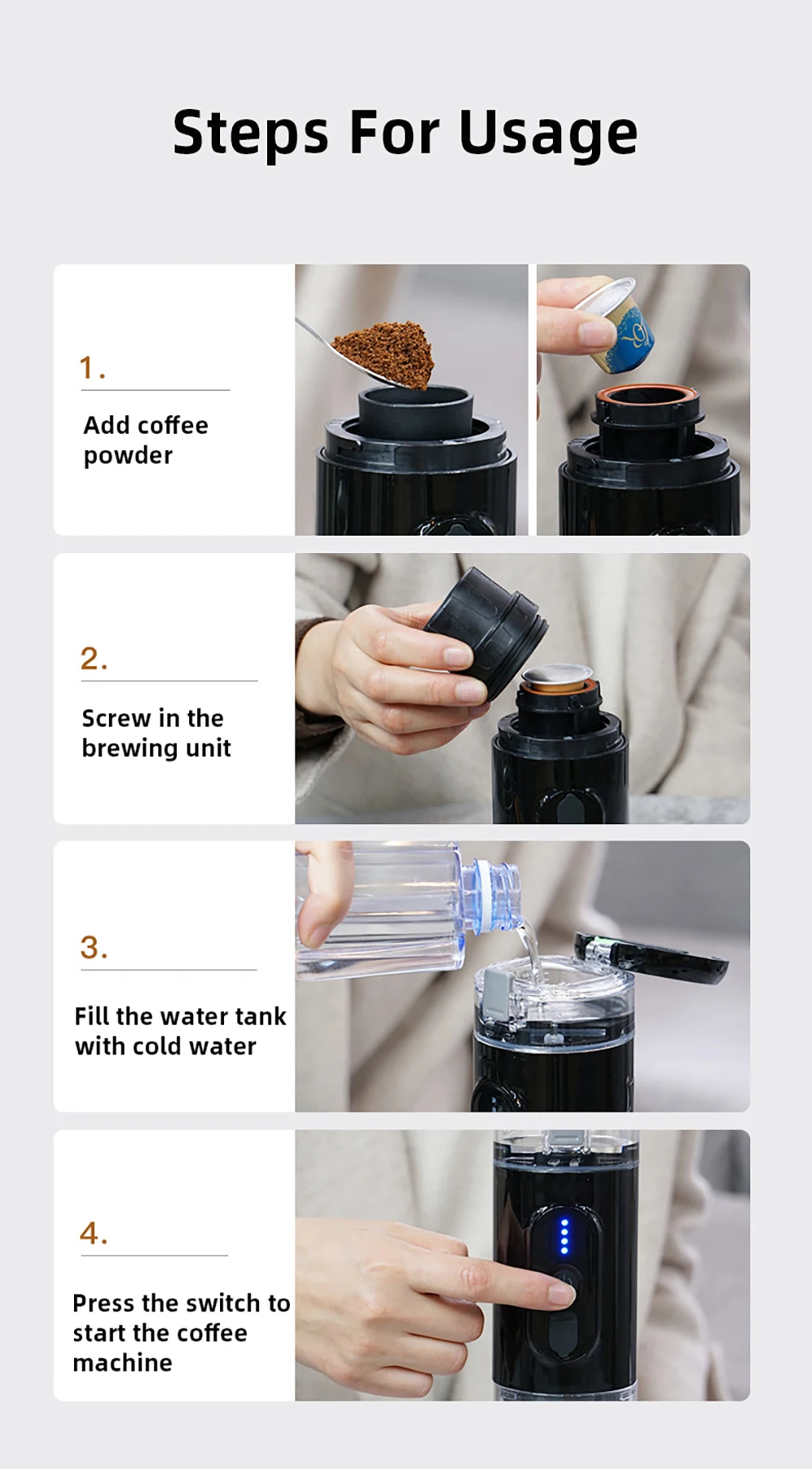 Steps For Usage

1.

Add coffee powder

2.

Screw in the brewing unit

3.

Fill the water tank with cold water

4.

Press the switch to start the coffee machine