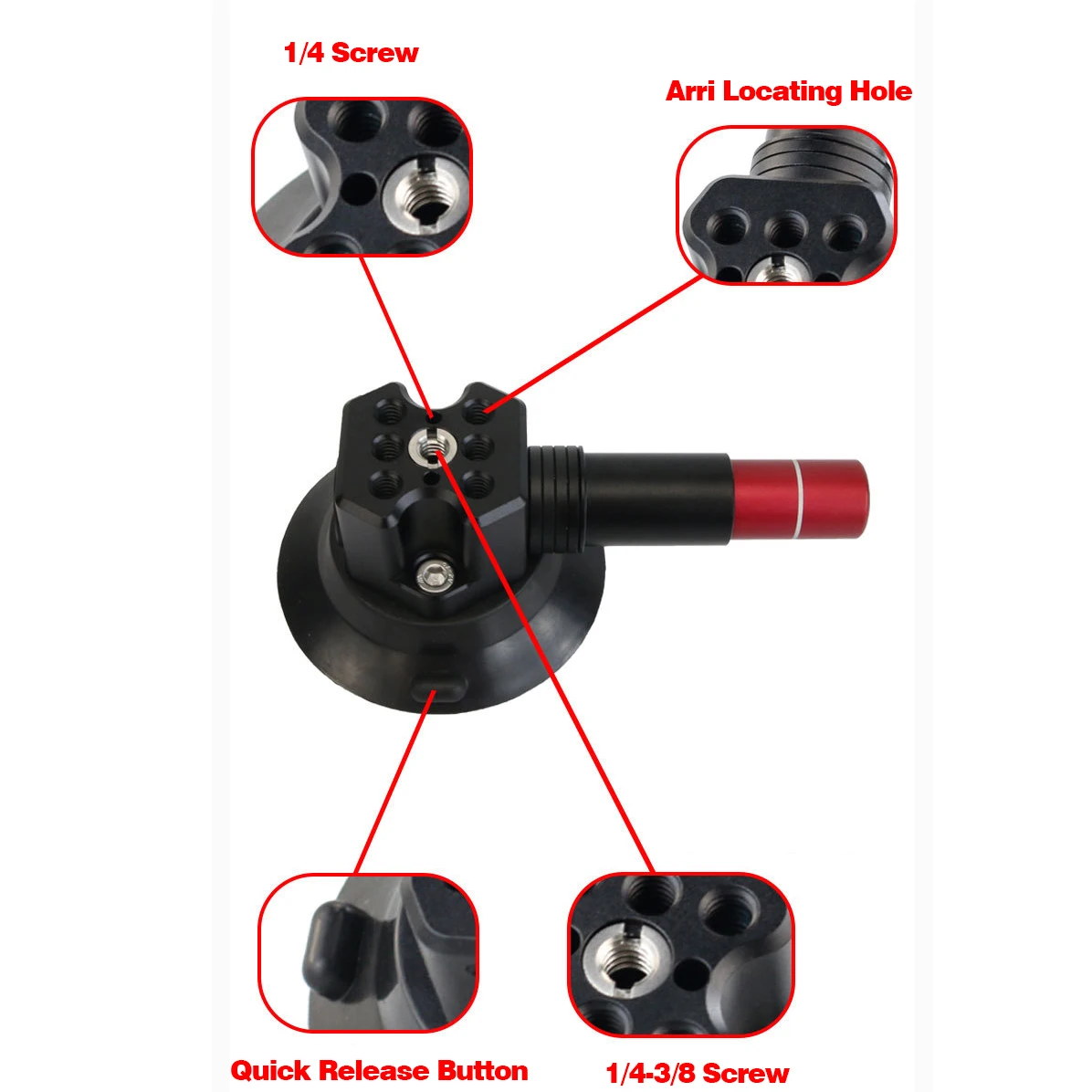 1/4 Screw

Arri Locating Hole

Quick Release Button

1/4-3/8 Screw