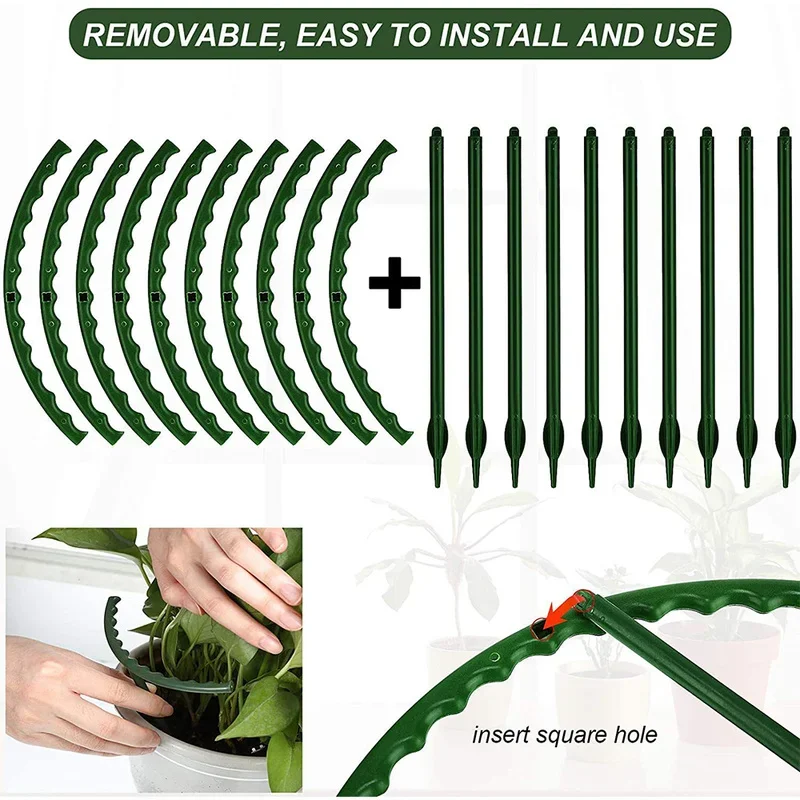 REMOVABLE, EASY TO INSTALL AND USE

+

insert square hole