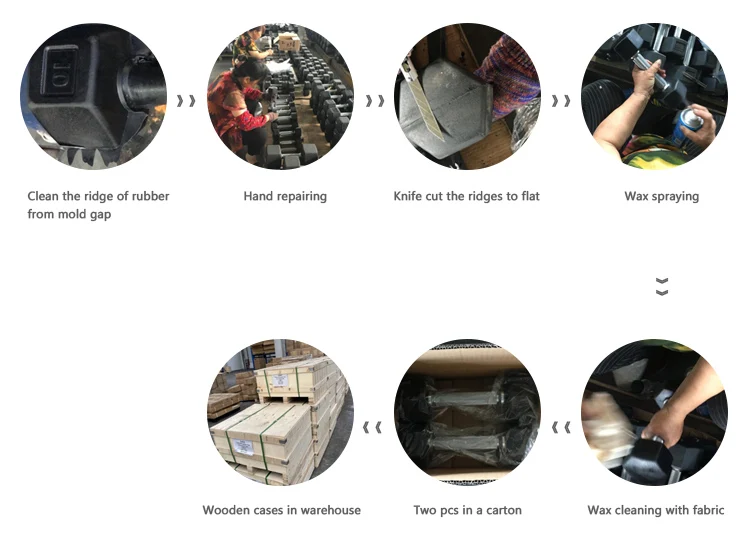 10

Clean the ridge of rubber from mold gap

Hand repairing

Knife cut the ridges to flat

Wax spraying

Wax cleaning with fabric

Two pcs in a carton

Wooden cases in warehouse