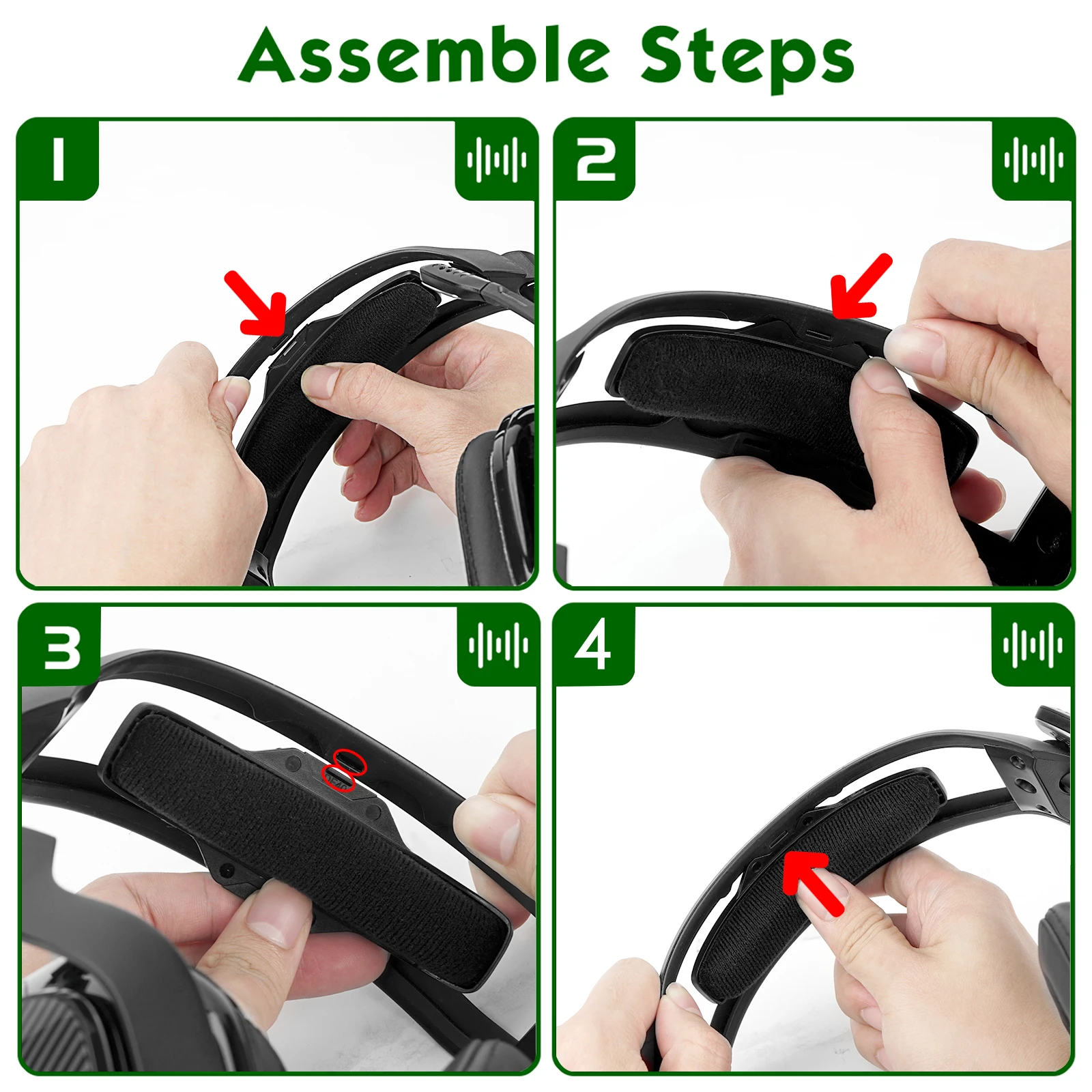 Assemble Steps

1

2

3

4