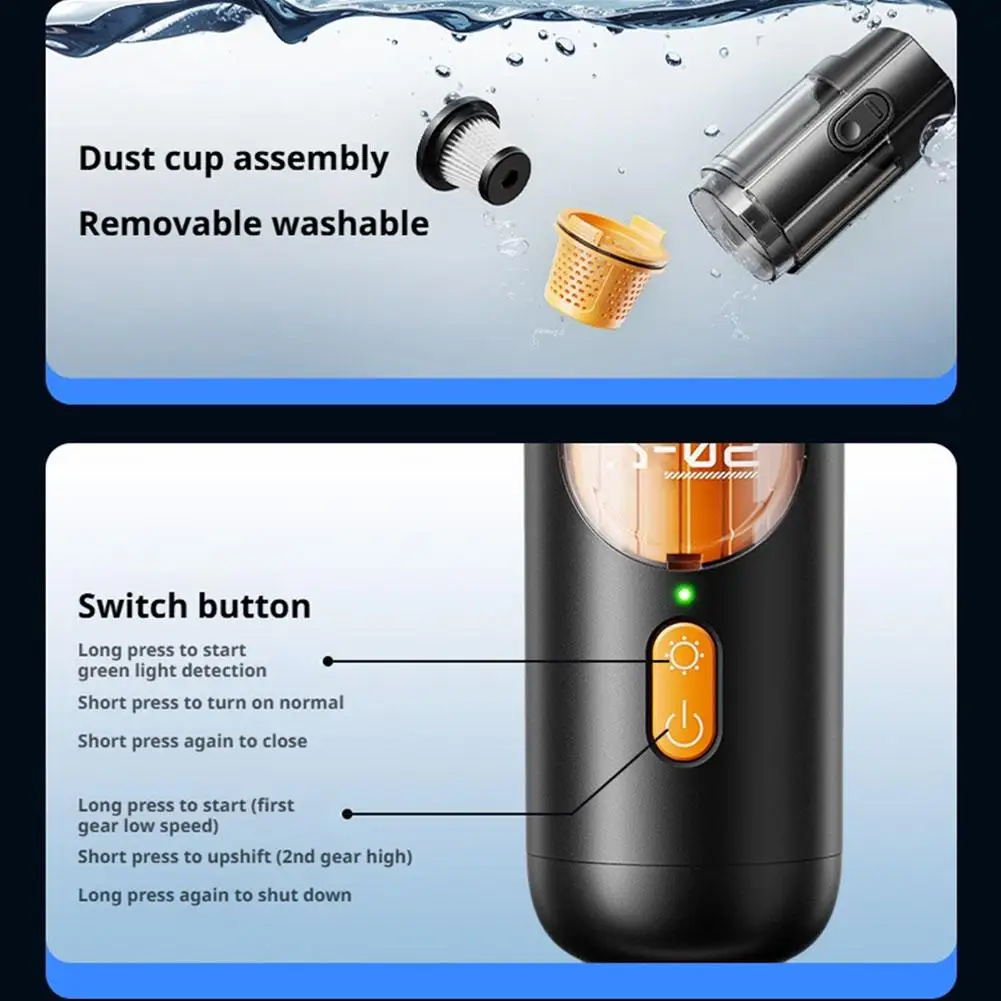 Dust cup assembly

Removable washable

Switch button

Long press to start green light detection

Short press to turn on normal

Short press again to close

Long press to start (first gear low speed)

Short press to upshift (2nd gear high)

Long press again to shut down