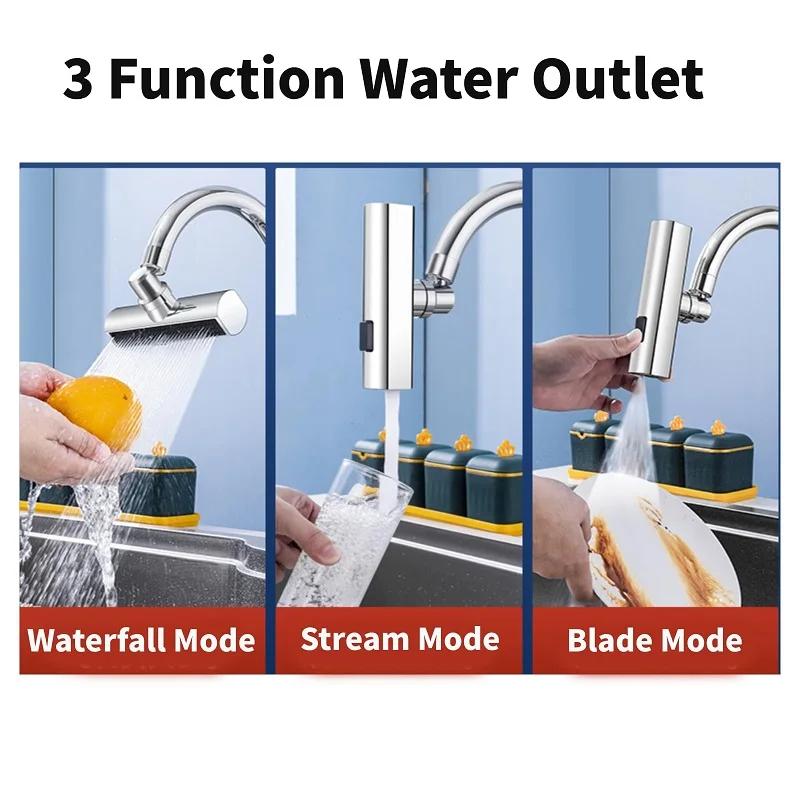 3 Function Water Outlet

Waterfall Mode

Stream Mode

Blade Mode