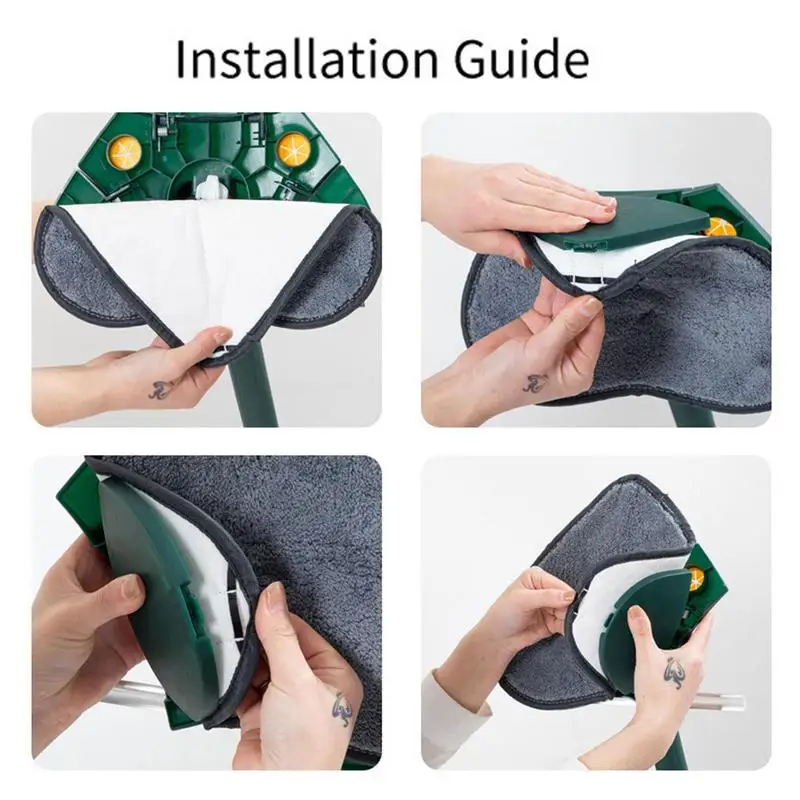 Installation Guide