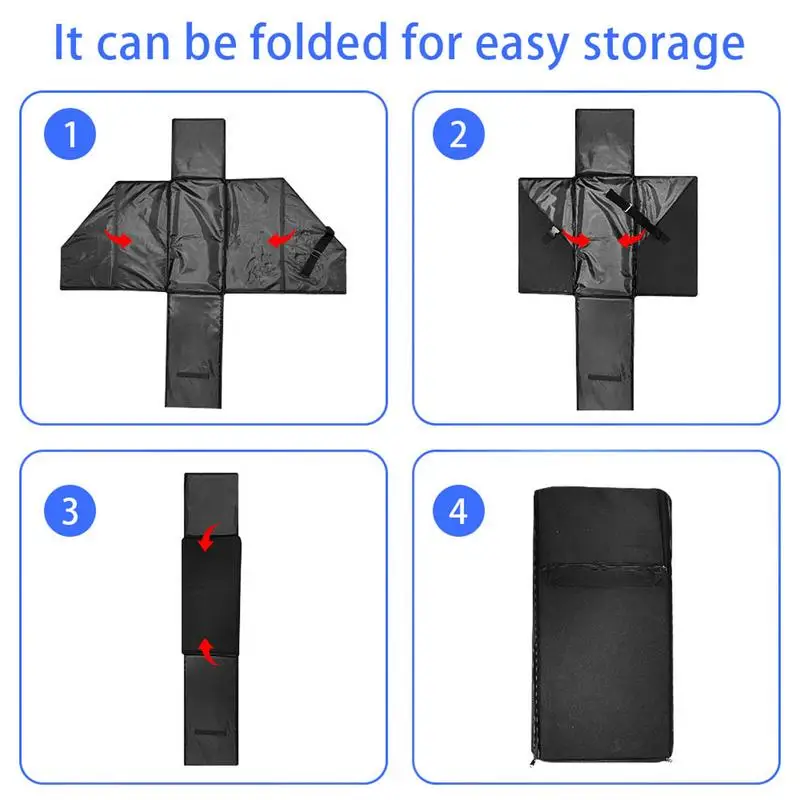 It can be folded for easy storage

1

2

3

4