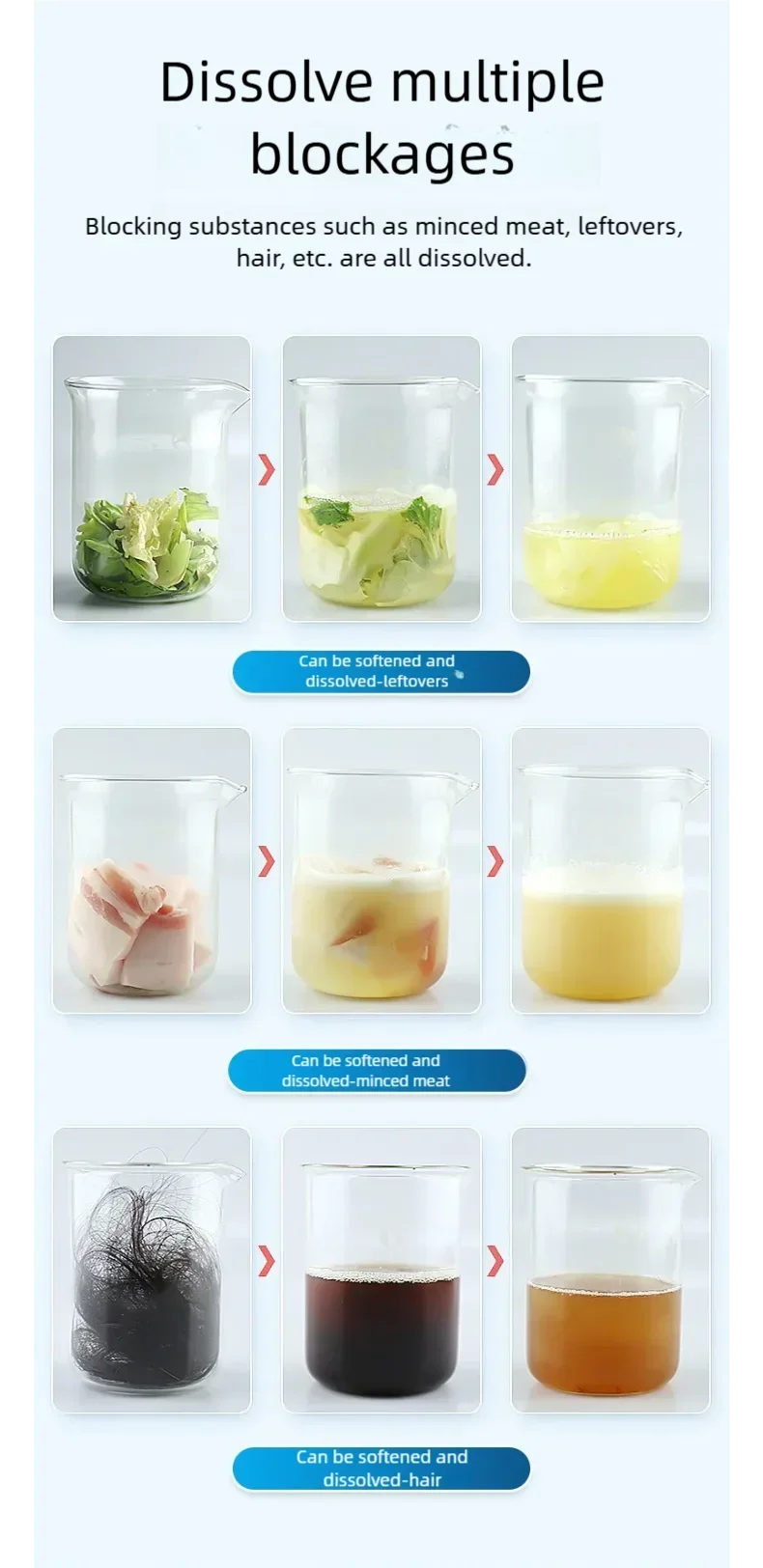 Dissolve multiple blockages

Blocking substances such as minced meat, leftovers, hair, etc. are all dissolved.

Can be softened and dissolved-leftovers

Can be softened and dissolved-minced meat

Can be softened and dissolved-hair