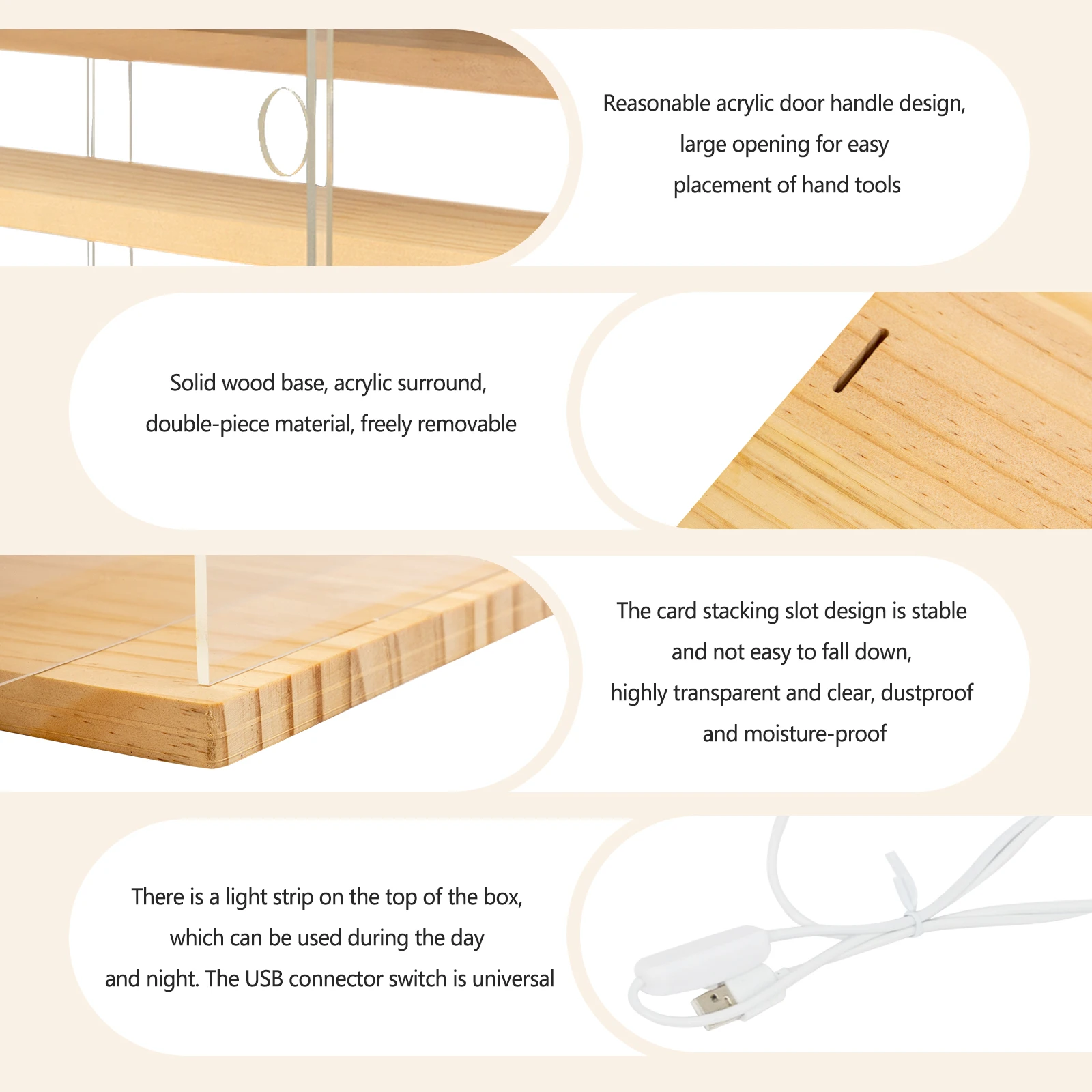 Reasonable acrylic door handle design, large opening for easy placement of hand tools

Solid wood base, acrylic surround, double-piece material, freely removable

The card stacking slot design is stable and not easy to fall down, highly transparent and clear, dustproof and moisture-proof

There is a light strip on the top of the box, which can be used during the day and night. The USB connector switch is universal