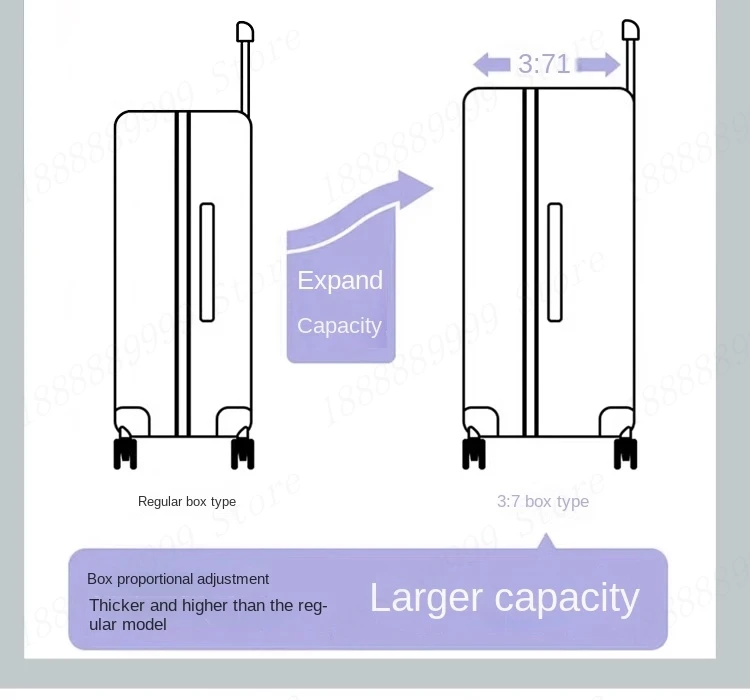 3:71

Expand

Capacity

Regular box type

3:7 box type

Box proportional adjustment

Thicker and higher than the regular model

Larger capacity

18888899999 Store