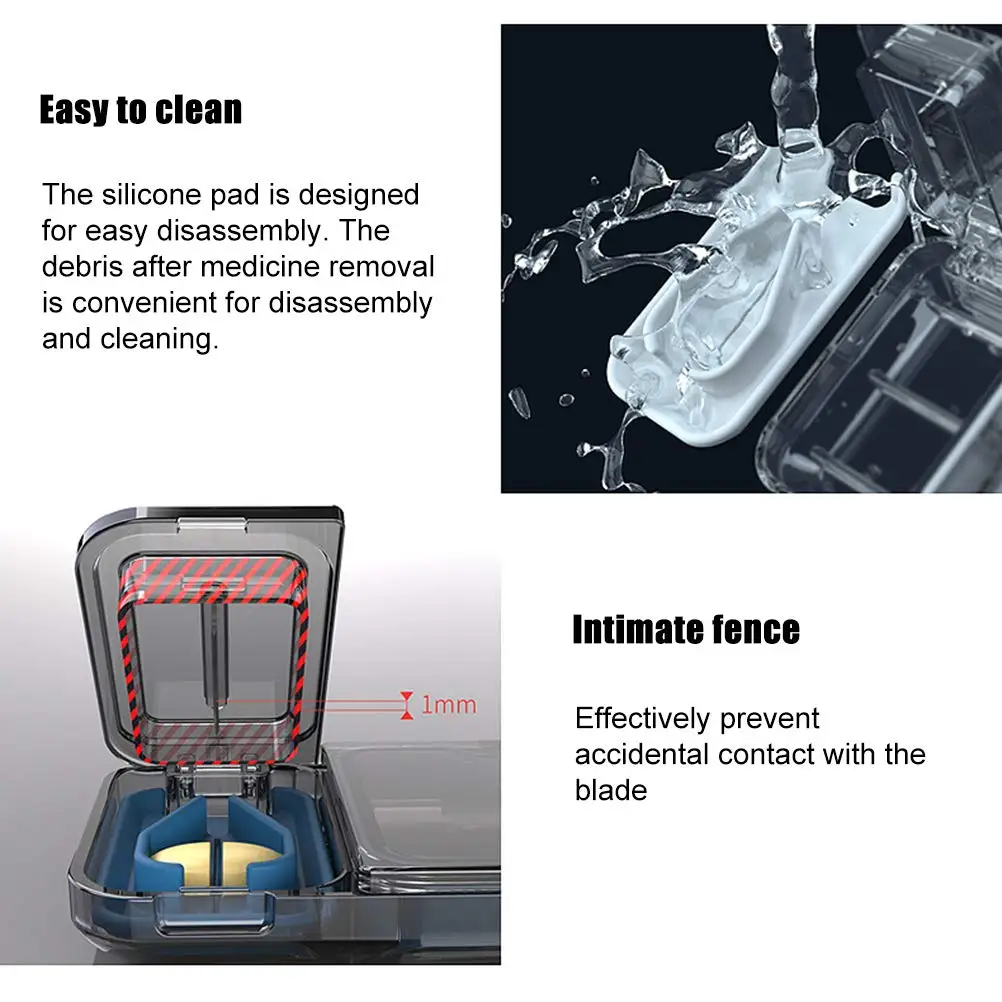 Easy to clean

The silicone pad is designed for easy disassembly. The debris after medicine removal is convenient for disassembly and cleaning.

1mm

Intimate fence

Effectively prevent accidental contact with the blade