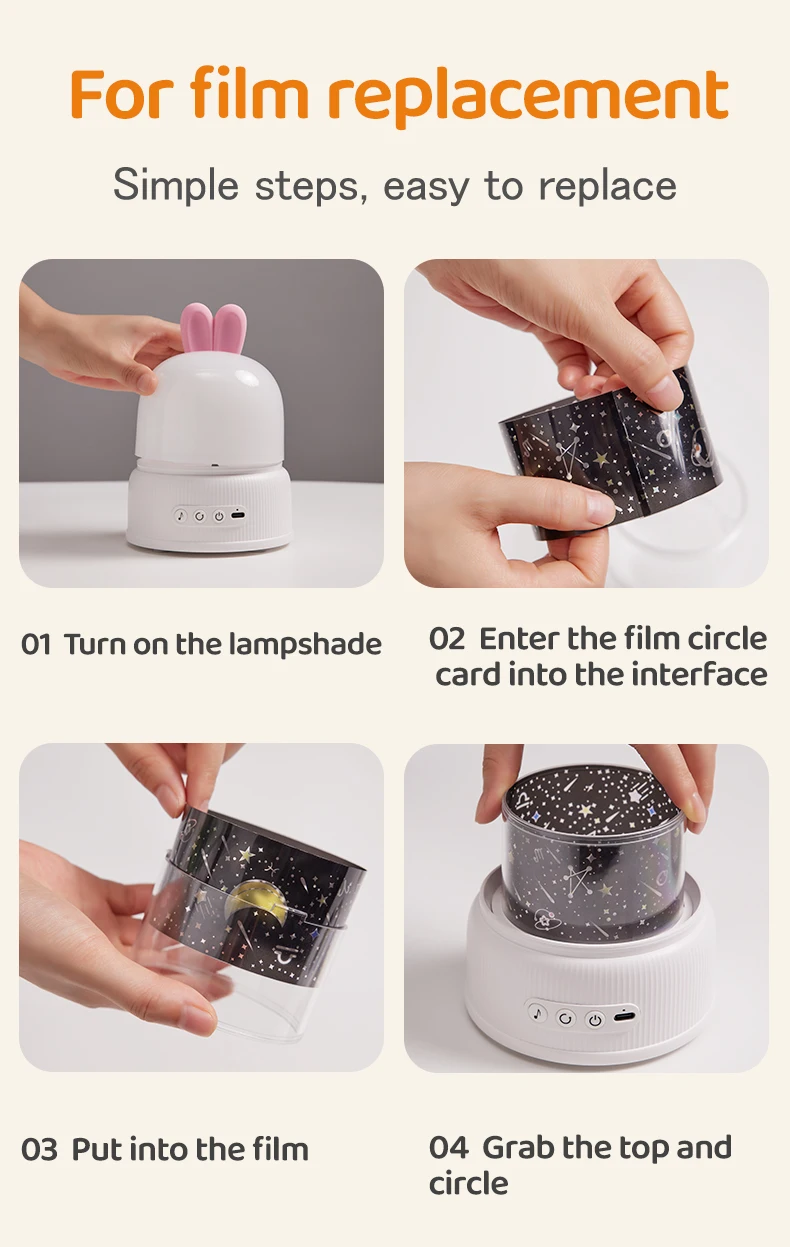 For film replacement

Simple steps, easy to replace

01 Turn on the lampshade

02 Enter the film circle card into the interface

03 Put into the film

04 Grab the top and circle