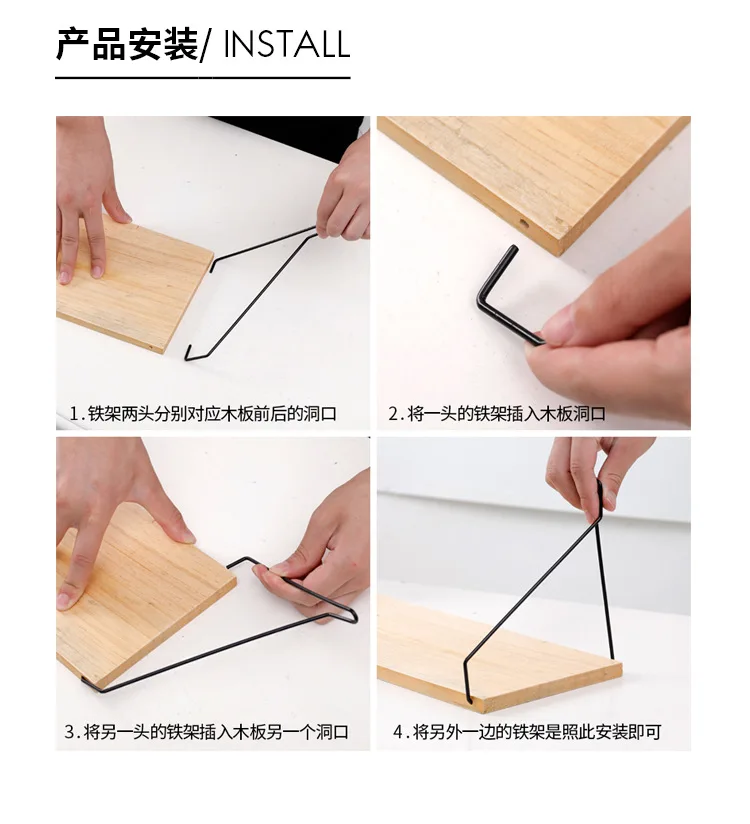 产品安装/ INSTALL

1.铁架两头分别对应木板前后的洞口

2.将一头的铁架插入木板洞口

3.将另一头的铁架插入木板另一个洞口

4.将另外一边的铁架是照此安装即可