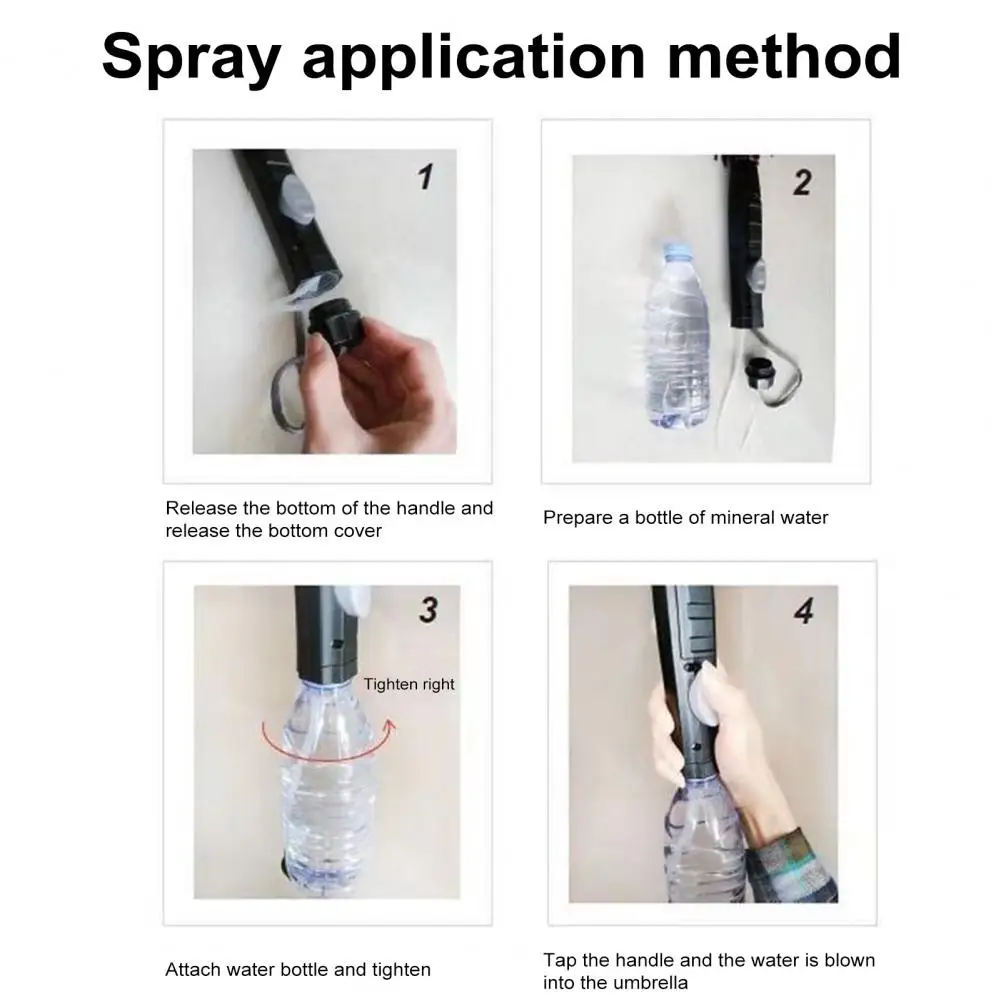 Spray application method

1

Release the bottom of the handle and release the bottom cover

2

Prepare a bottle of mineral water

3

Tighten right

Attach water bottle and tighten

4

Tap the handle and the water is blown into the umbrella