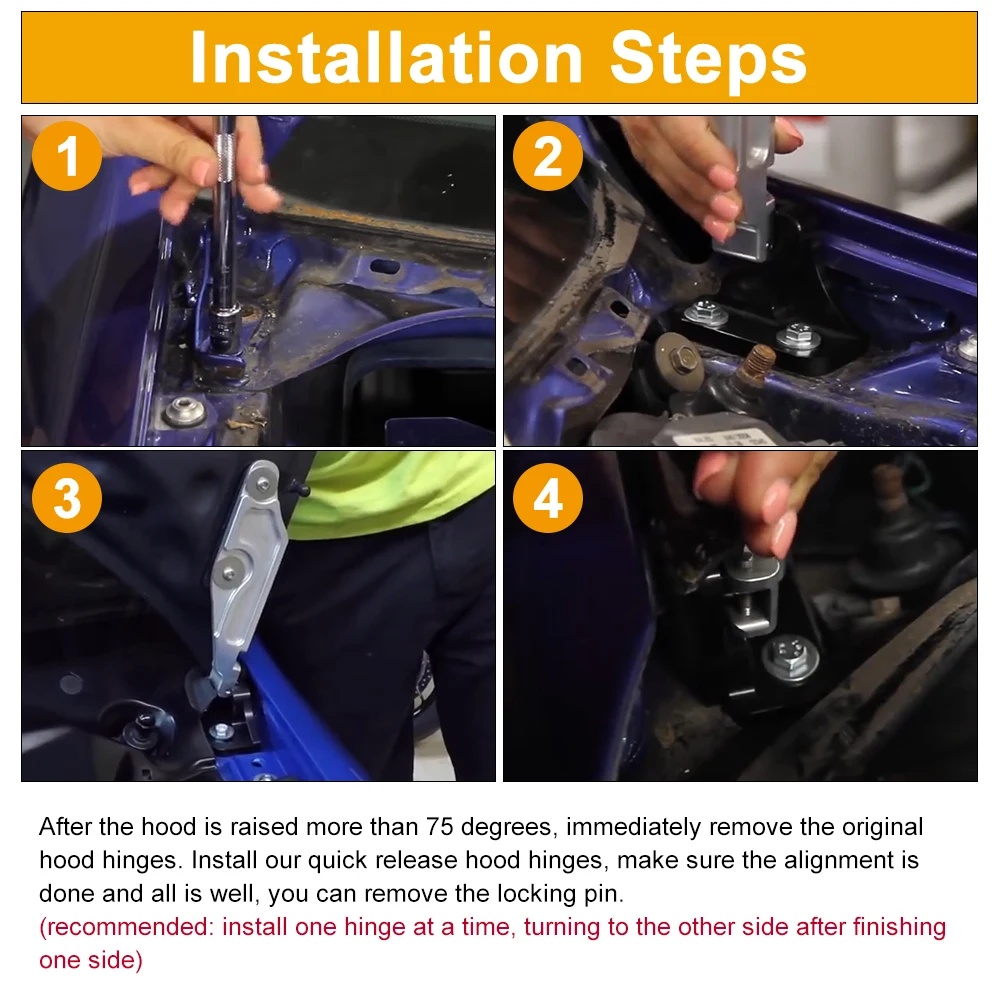 Installation Steps

1

2

3

4

After the hood is raised more than 75 degrees, immediately remove the original hood hinges. Install our quick release hood hinges, make sure the alignment is done and all is well, you can remove the locking pin.
(recommended: install one hinge at a time, turning to the other side after finishing one side)