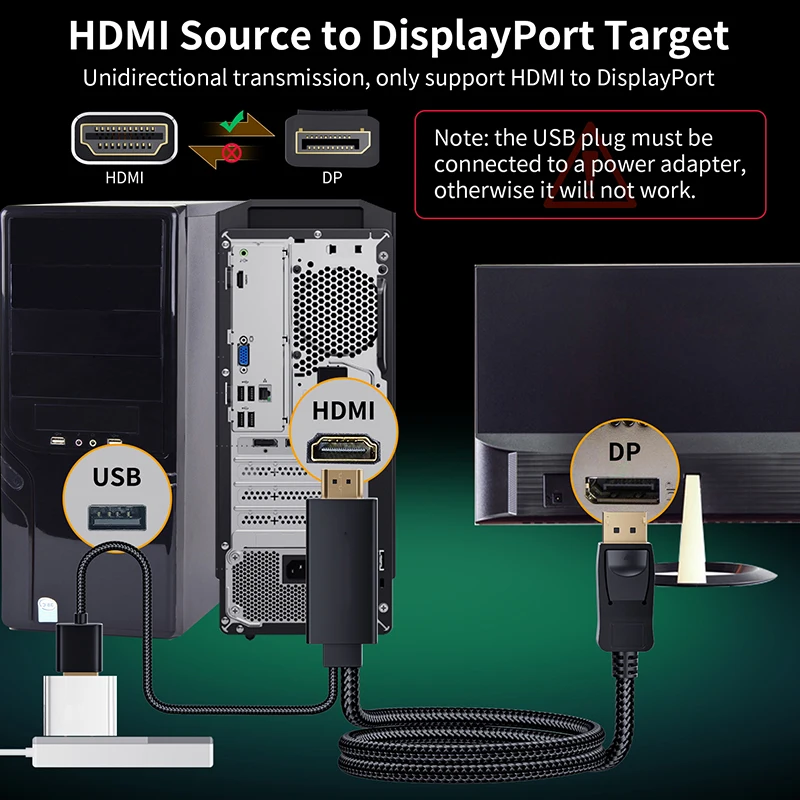 HDMI Source to DisplayPort Target

Unidirectional transmission, only support HDMI to DisplayPort

HDMI

DP

Note: the USB plug must be connected to a power adapter, otherwise it will not work.

HDMI

USB

DP