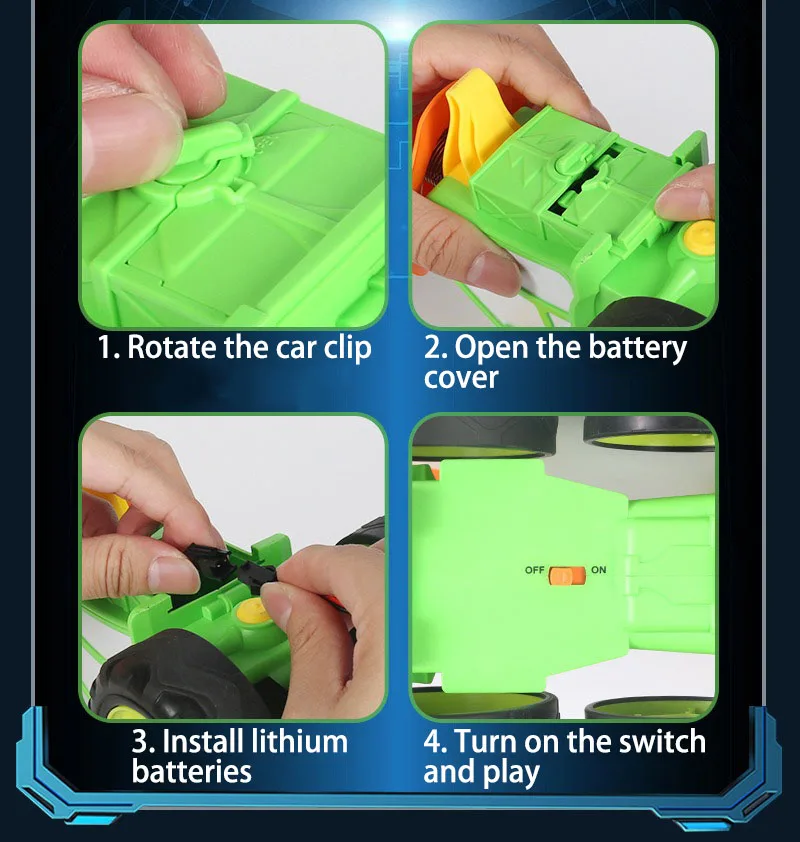 1. Rotate the car clip

2. Open the battery cover

3. Install lithium batteries

OFF ON

4. Turn on the switch and play