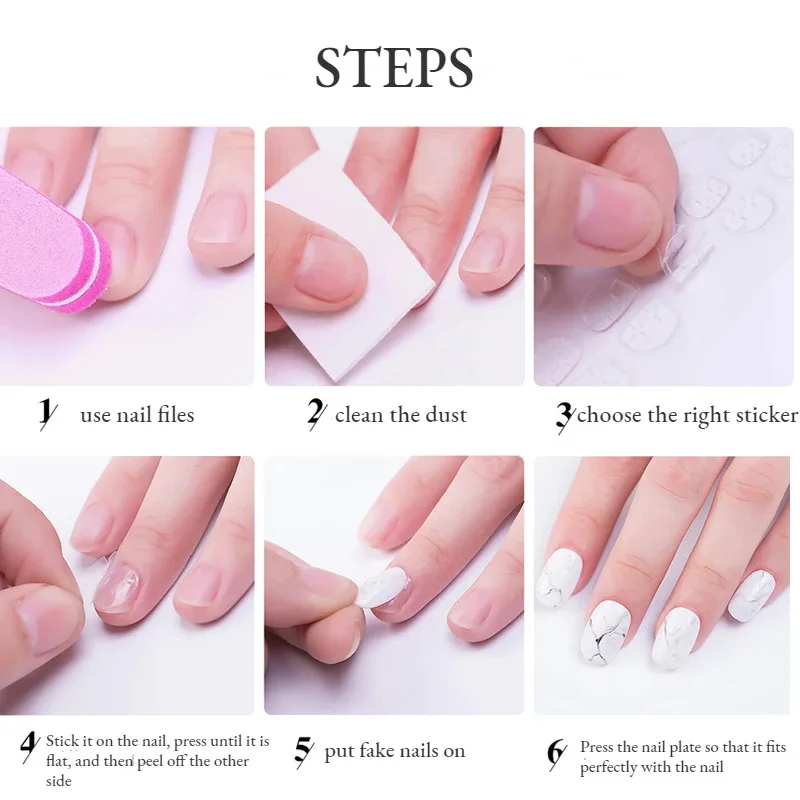 STEPS

1 use nail files

2 clean the dust

3 choose the right sticker

4 Stick it on the nail, press until it is flat, and then peel off the other side

5 put fake nails on

6 Press the nail plate so that it fits perfectly with the nail