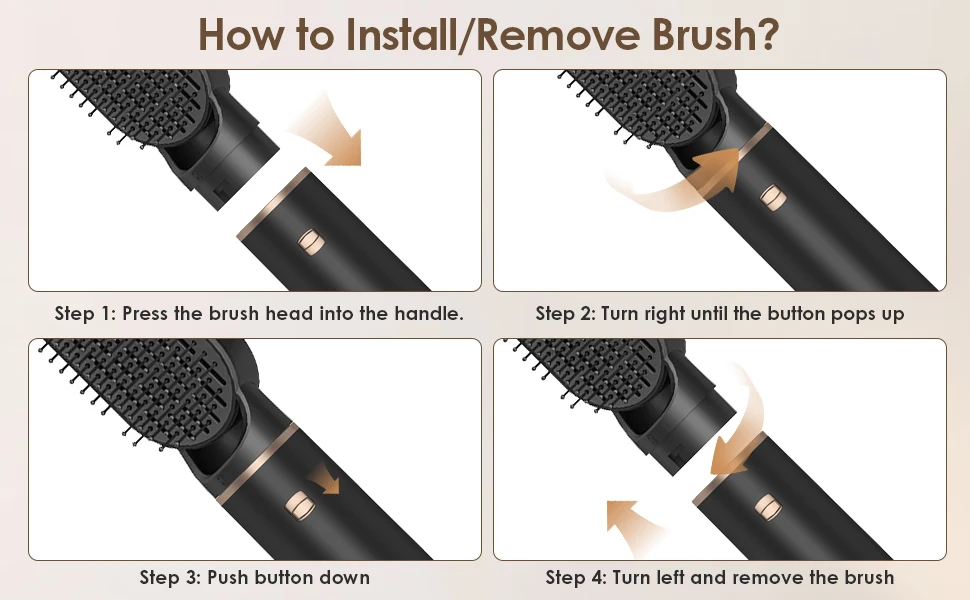 How to Install/Remove Brush?

Step 1: Press the brush head into the handle.

Step 2: Turn right until the button pops up

Step 3: Push button down

Step 4: Turn left and remove the brush