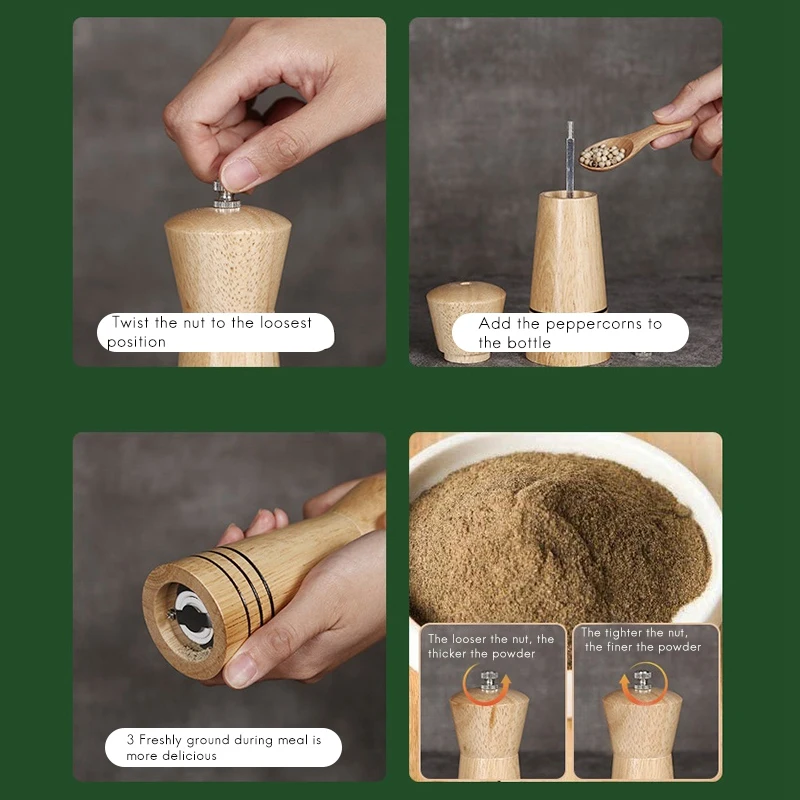 Twist the nut to the loosest position

Add the peppercorns to the bottle

3 Freshly ground during meal is more delicious

The looser the nut, the thicker the powder

The tighter the nut, the finer the powder