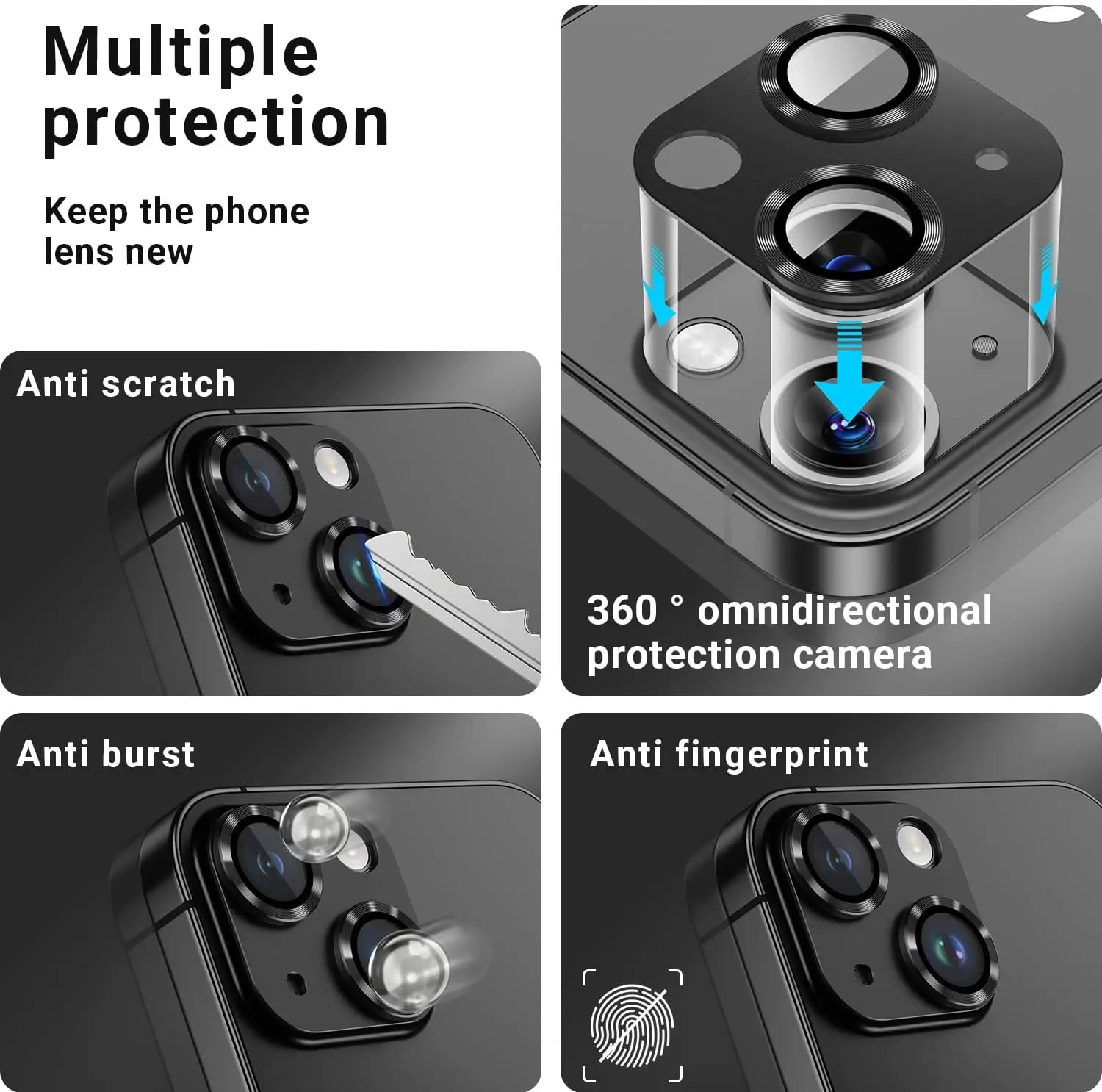 Multiple protection

Keep the phone lens new

Anti scratch

360 ° omnidirectional protection camera

Anti burst

Anti fingerprint