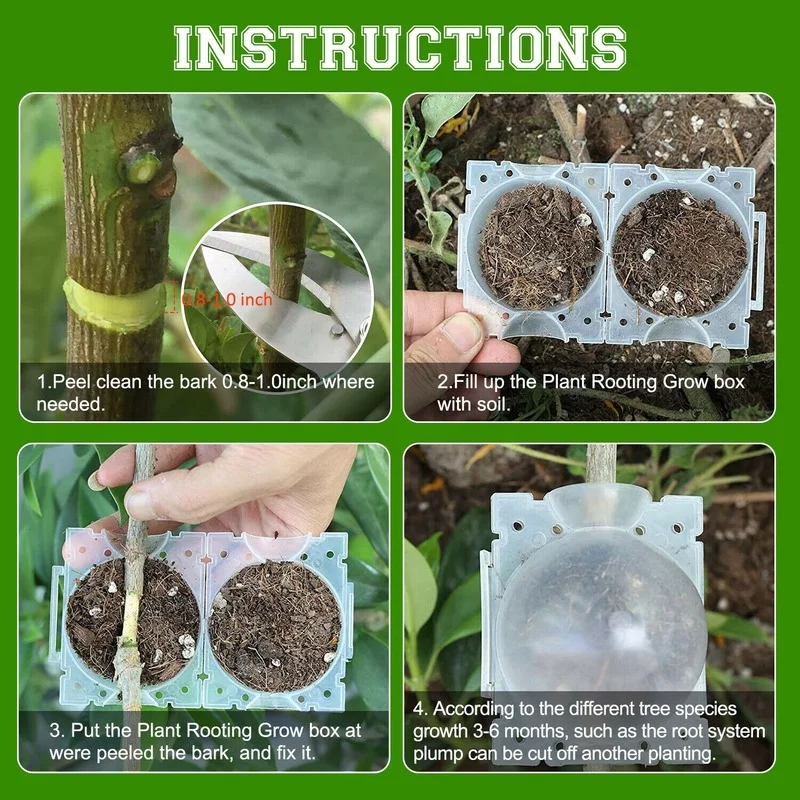 INSTRUCTIONS

0.8-1.0 inch

1.Peel clean the bark 0.8-1.0inch where needed.

2.Fill up the Plant Rooting Grow box with soil.

3. Put the Plant Rooting Grow box at were peeled the bark, and fix it.

4. According to the different tree species growth 3-6 months, such as the root system plump can be cut off another planting.