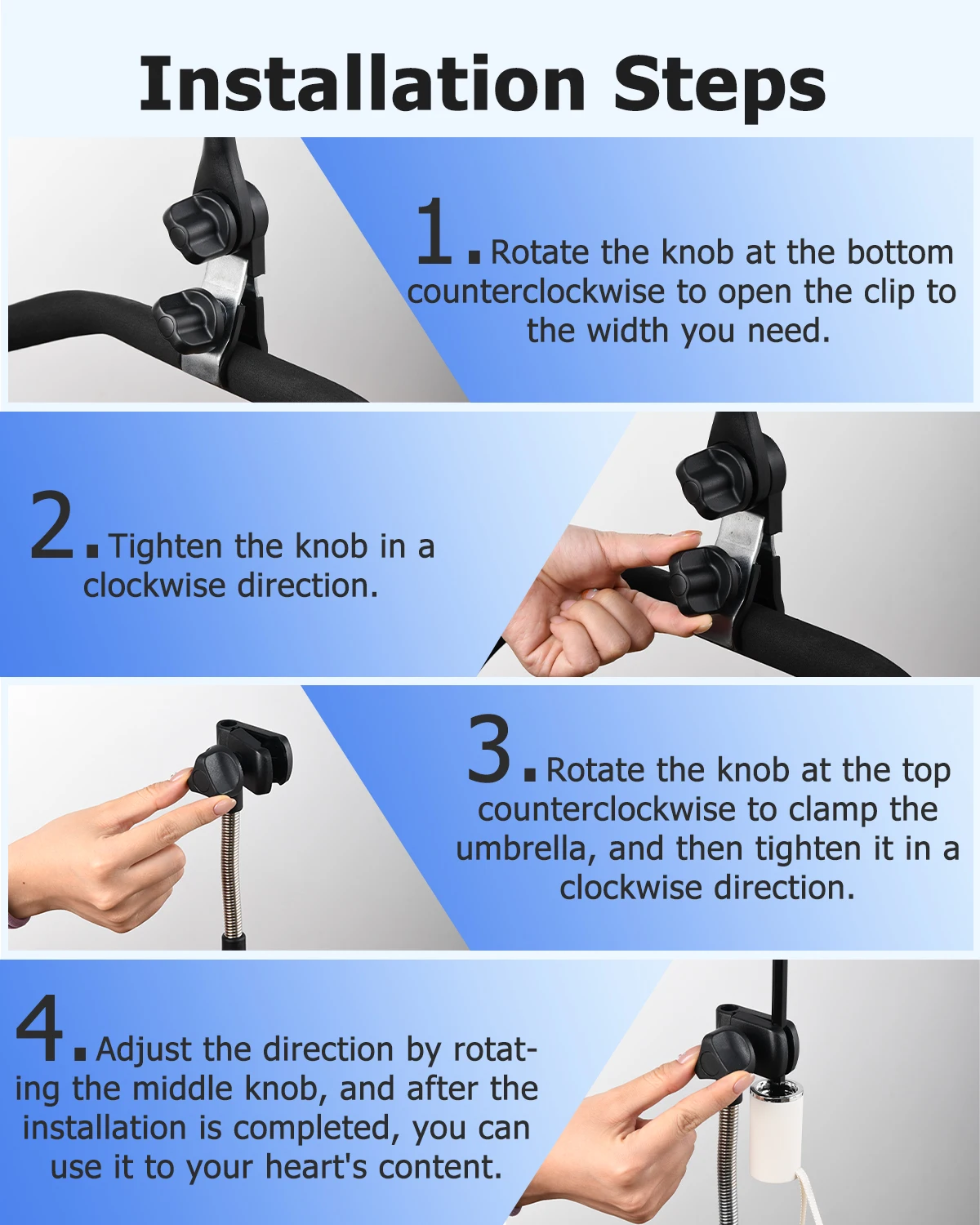 Installation Steps

1. Rotate the knob at the bottom counterclockwise to open the clip to the width you need.

2. Tighten the knob in a clockwise direction.

3. Rotate the knob at the top counterclockwise to clamp the umbrella, and then tighten it in a clockwise direction.

4. Adjust the direction by rotating the middle knob, and after the installation is completed, you can use it to your heart's content.