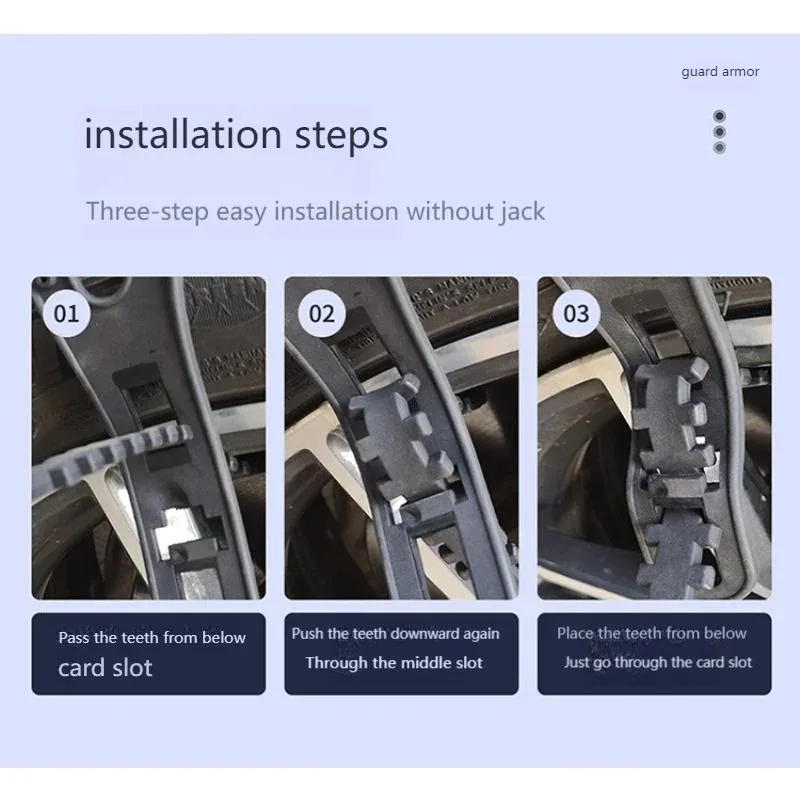 guard armor

installation steps

Three-step easy installation without jack

01

02

03

Pass the teeth from below
card slot

Push the teeth downward again
Through the middle slot

Place the teeth from below
Just go through the card slot